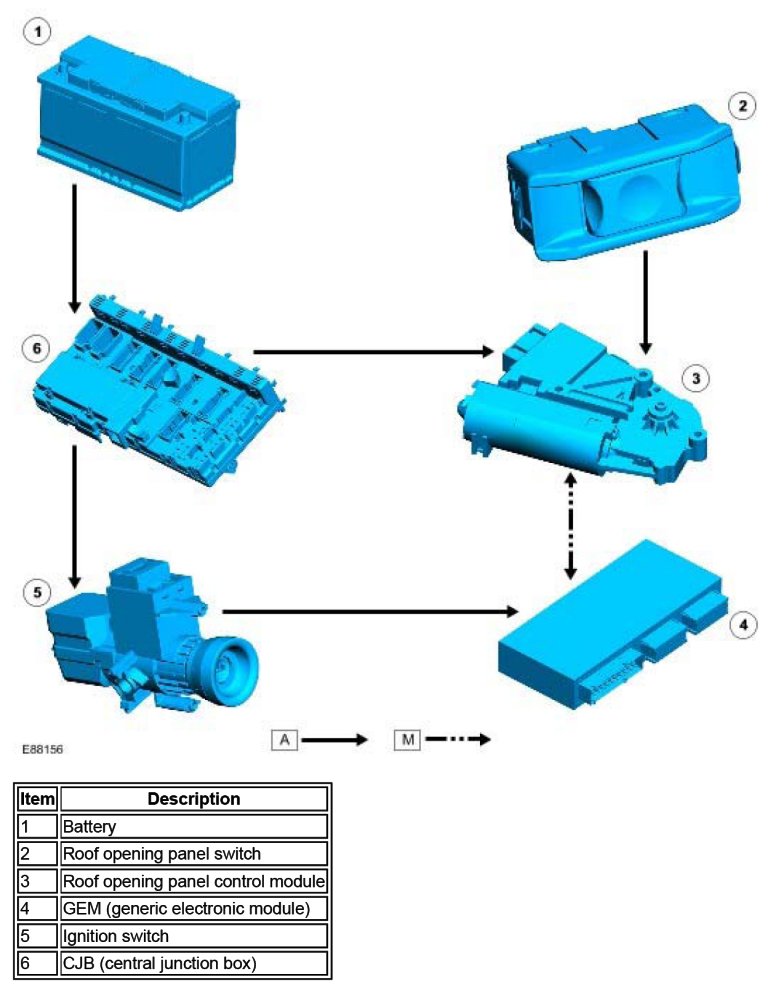 1

2

6

3

5

4

E88156

A

M

| Item | Description |
|---|---|
| 1 | Battery |
| 2 | Roof opening panel switch |
| 3 | Roof opening panel control module |
| 4 | GEM (generic electronic module) |
| 5 | Ignition switch |
| 6 | CJB (central junction box) |