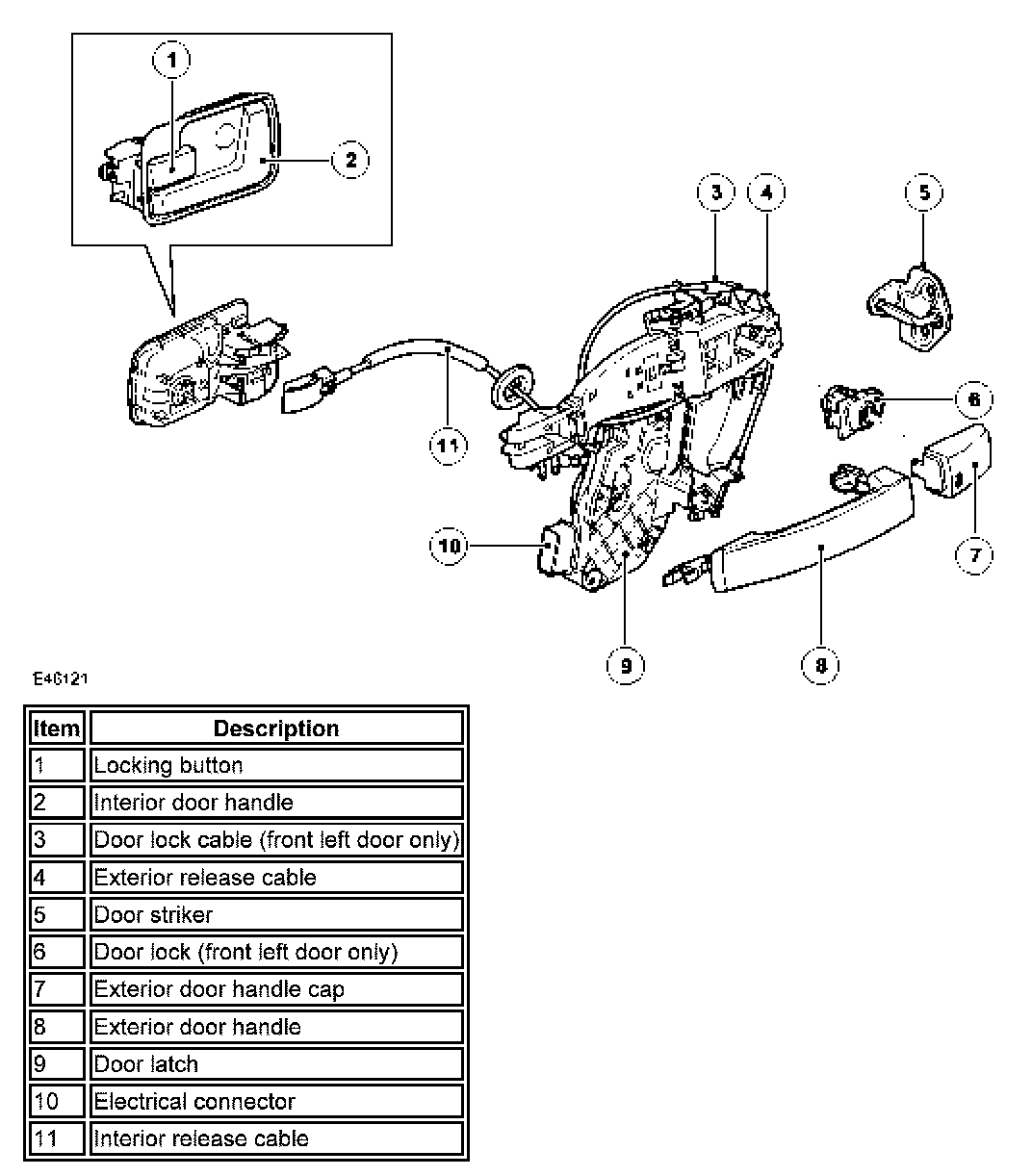 1
2
3
4
5
6
7
8
9
10
11

E46121

| Item | Description |
|---|---|
| 1 | Locking button |
| 2 | Interior door handle |
| 3 | Door lock cable (front left door only) |
| 4 | Exterior release cable |
| 5 | Door striker |
| 6 | Door lock (front left door only) |
| 7 | Exterior door handle cap |
| 8 | Exterior door handle |
| 9 | Door latch |
| 10 | Electrical connector |
| 11 | Interior release cable |