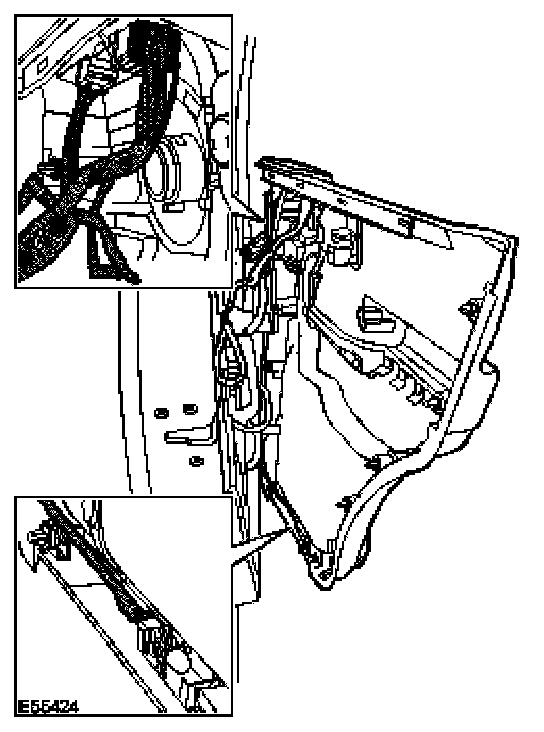 E55424