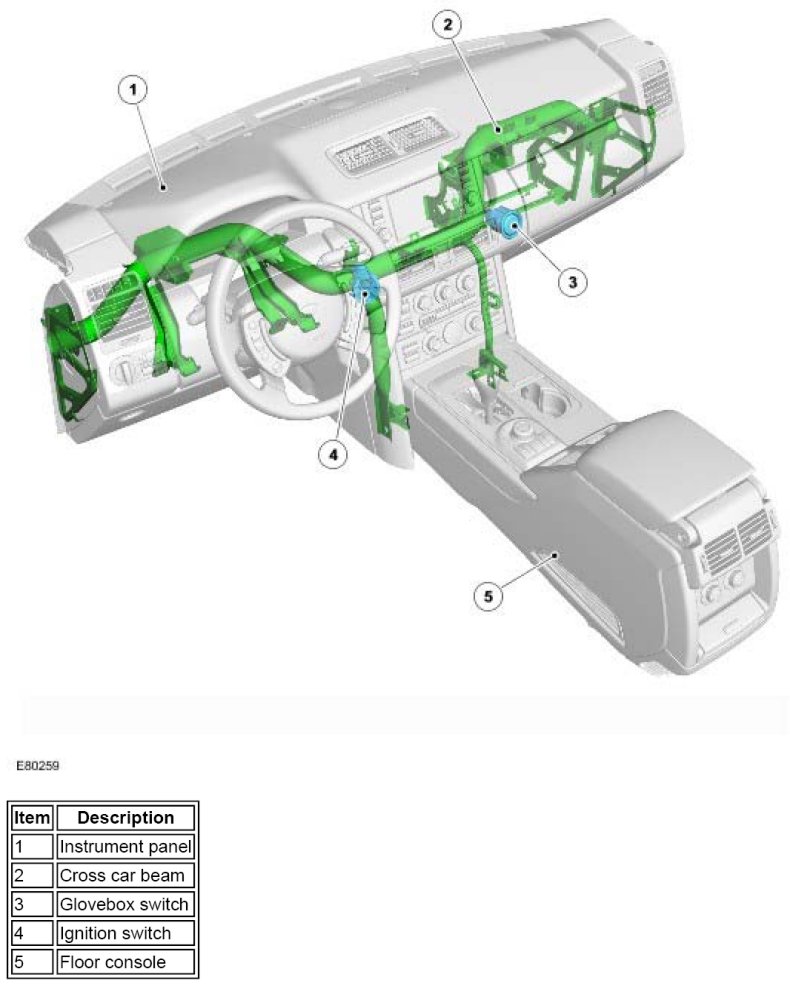 1
2
3
4
5

E80259

| Item | Description |
|---|---|
| 1 | Instrument panel |
| 2 | Cross car beam |
| 3 | Glovebox switch |
| 4 | Ignition switch |
| 5 | Floor console |