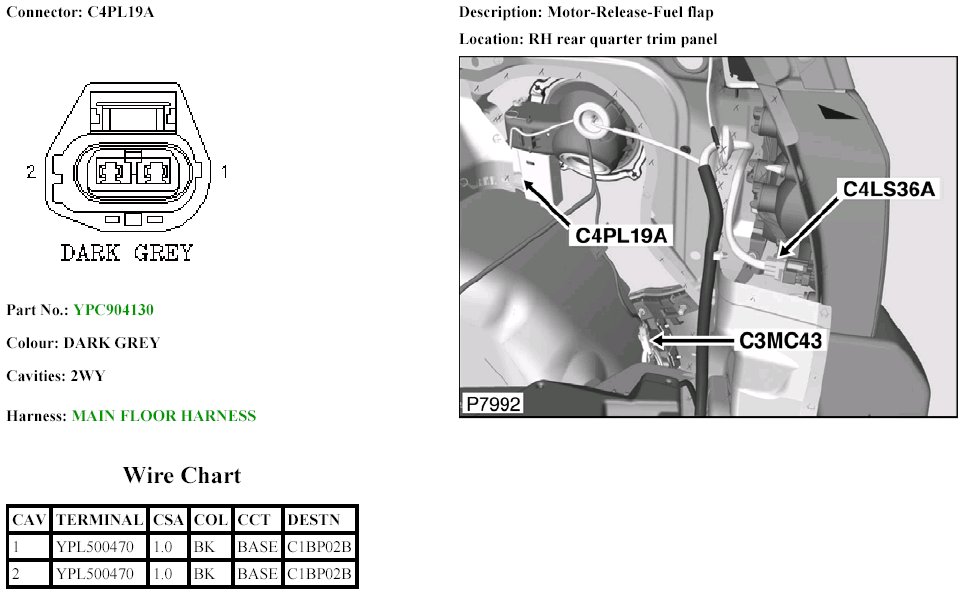 Connector: C4PL19A

2 1

DARK GREY

Part No.: YPC904130

Colour: DARK GREY

Cavities: 2WY

Harness: MAIN FLOOR HARNESS

Wire Chart

| CAV | TERMINAL | CSA | COL | CCT | DESTN |
|---|---|---|---|---|---|
| 1 | YPL500470 | 1.0 | BK | BASE | C1BP02B |
| 2 | YPL500470 | 1.0 | BK | BASE | C1BP02B |

Description: Motor-Release-Fuel flap

Location: RH rear quarter trim panel

C4LS36A

C4PL19A

C3MC43

P7992