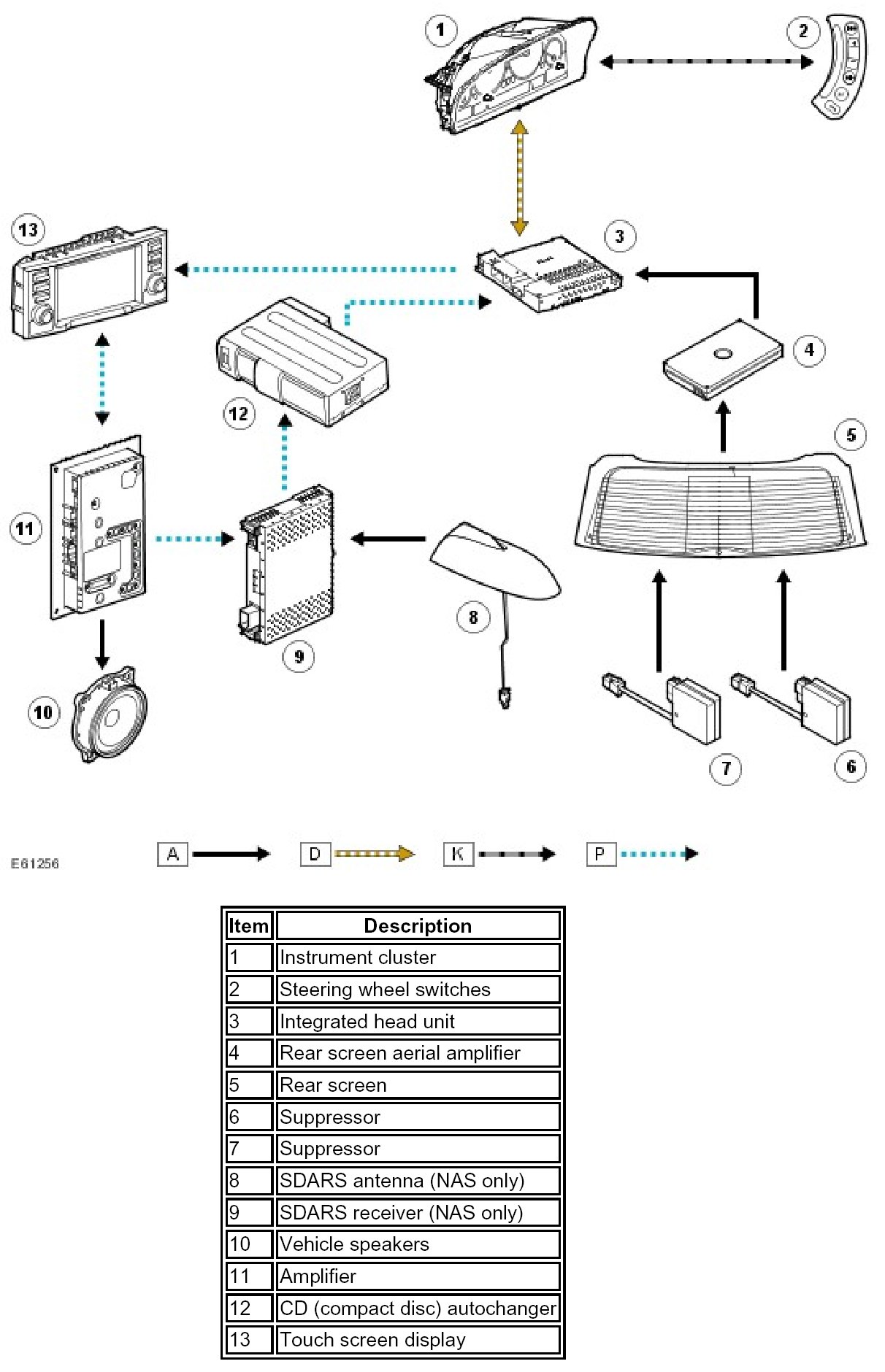 1
2
13
3
4
12
5
11
9
8
10
7
6

E61256

A
D
K
P

| Item | Description |
|---|---|
| 1 | Instrument cluster |
| 2 | Steering wheel switches |
| 3 | Integrated head unit |
| 4 | Rear screen aerial amplifier |
| 5 | Rear screen |
| 6 | Suppressor |
| 7 | Suppressor |
| 8 | SDARS antenna (NAS only) |
| 9 | SDARS receiver (NAS only) |
| 10 | Vehicle speakers |
| 11 | Amplifier |
| 12 | CD (compact disc) autochanger |
| 13 | Touch screen display |