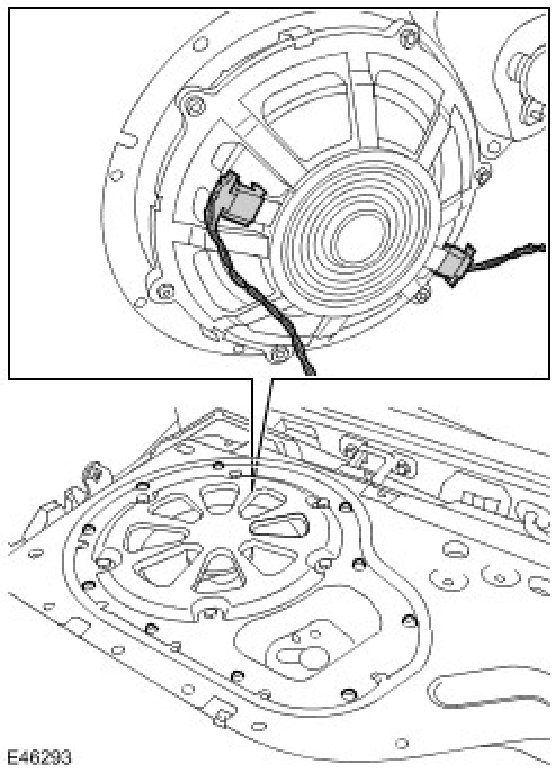 E46293