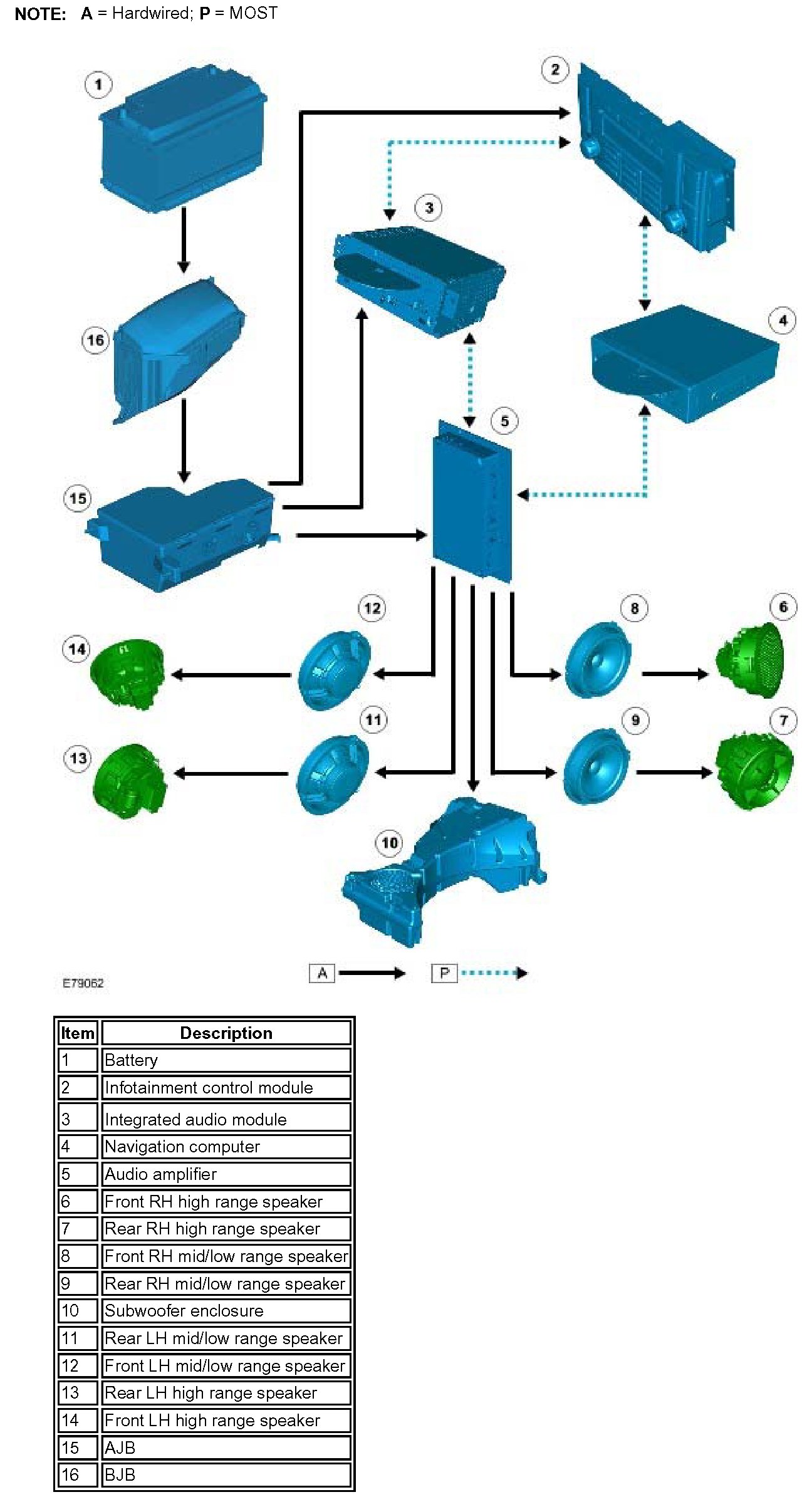 NOTE: A = Hardwired; P = MOST

1
2
3
4
16
5
15
12
8
6
14
11
9
7
13
10

E79062

A
P

| Item | Description |
|---|---|
| 1 | Battery |
| 2 | Infotainment control module |
| 3 | Integrated audio module |
| 4 | Navigation computer |
| 5 | Audio amplifier |
| 6 | Front RH high range speaker |
| 7 | Rear RH high range speaker |
| 8 | Front RH mid/low range speaker |
| 9 | Rear RH mid/low range speaker |
| 10 | Subwoofer enclosure |
| 11 | Rear LH mid/low range speaker |
| 12 | Front LH mid/low range speaker |
| 13 | Rear LH high range speaker |
| 14 | Front LH high range speaker |
| 15 | AJB |
| 16 | BJB |