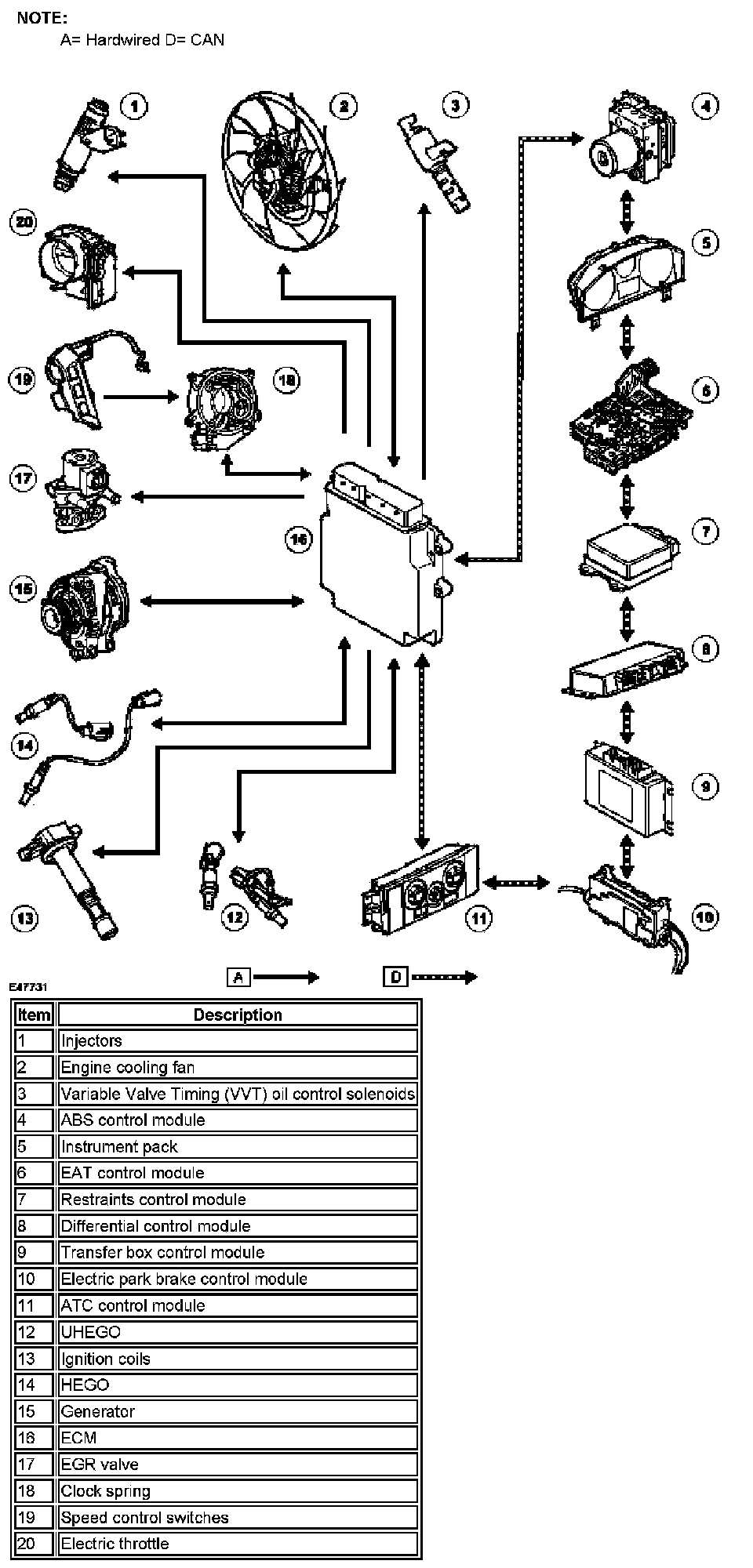 NOTE:
A= Hardwired D= CAN

1
2
3
4
20
5
19
18
6
17
16
7
15
8
14
9
13
12
11
10

E47731

A
D

| Item | Description |
|---|---|
| 1 | Injectors |
| 2 | Engine cooling fan |
| 3 | Variable Valve Timing (VVT) oil control solenoids |
| 4 | ABS control module |
| 5 | Instrument pack |
| 6 | EAT control module |
| 7 | Restraints control module |
| 8 | Differential control module |
| 9 | Transfer box control module |
| 10 | Electric park brake control module |
| 11 | ATC control module |
| 12 | UHEGO |
| 13 | Ignition coils |
| 14 | HEGO |
| 15 | Generator |
| 16 | ECM |
| 17 | EGR valve |
| 18 | Clock spring |
| 19 | Speed control switches |
| 20 | Electric throttle |