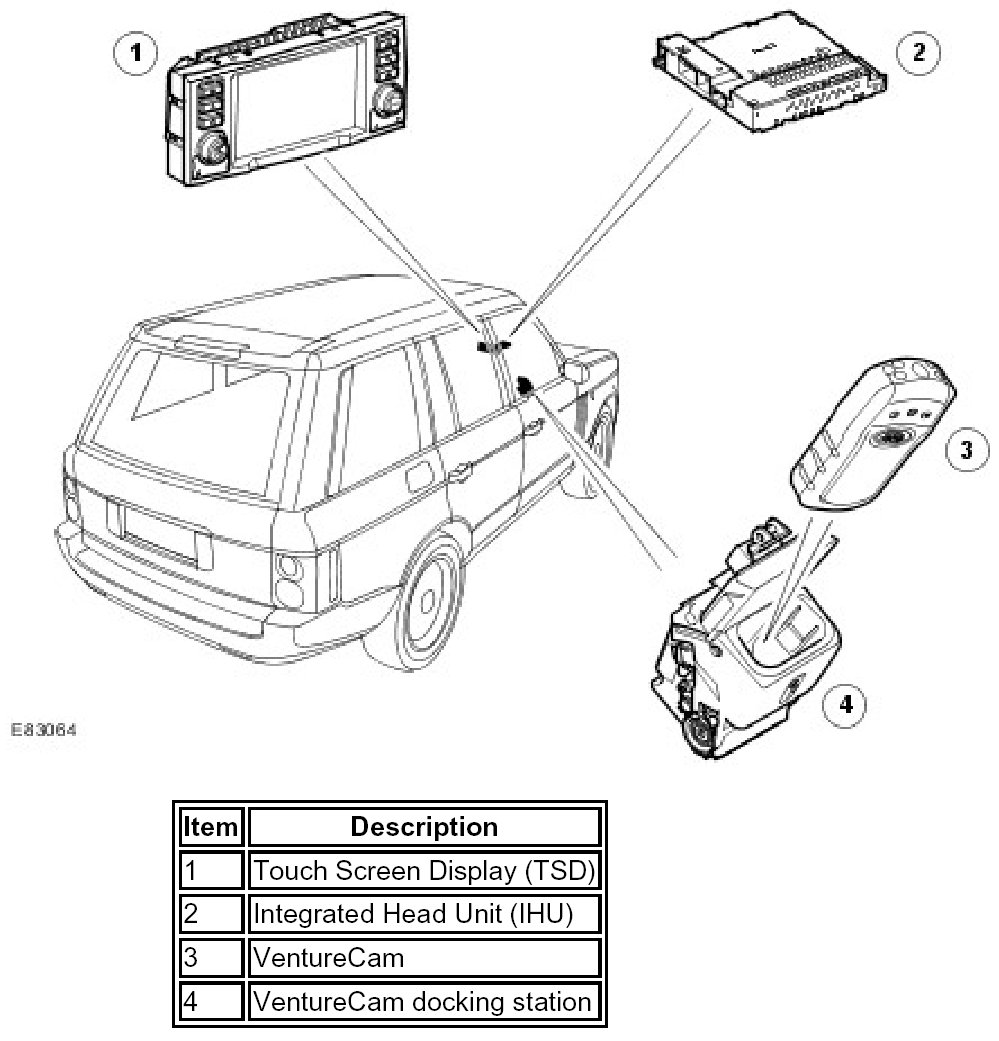 1

2

3

4

E83064

| Item | Description |
|---|---|
| 1 | Touch Screen Display (TSD) |
| 2 | Integrated Head Unit (IHU) |
| 3 | VentureCam |
| 4 | VentureCam docking station |