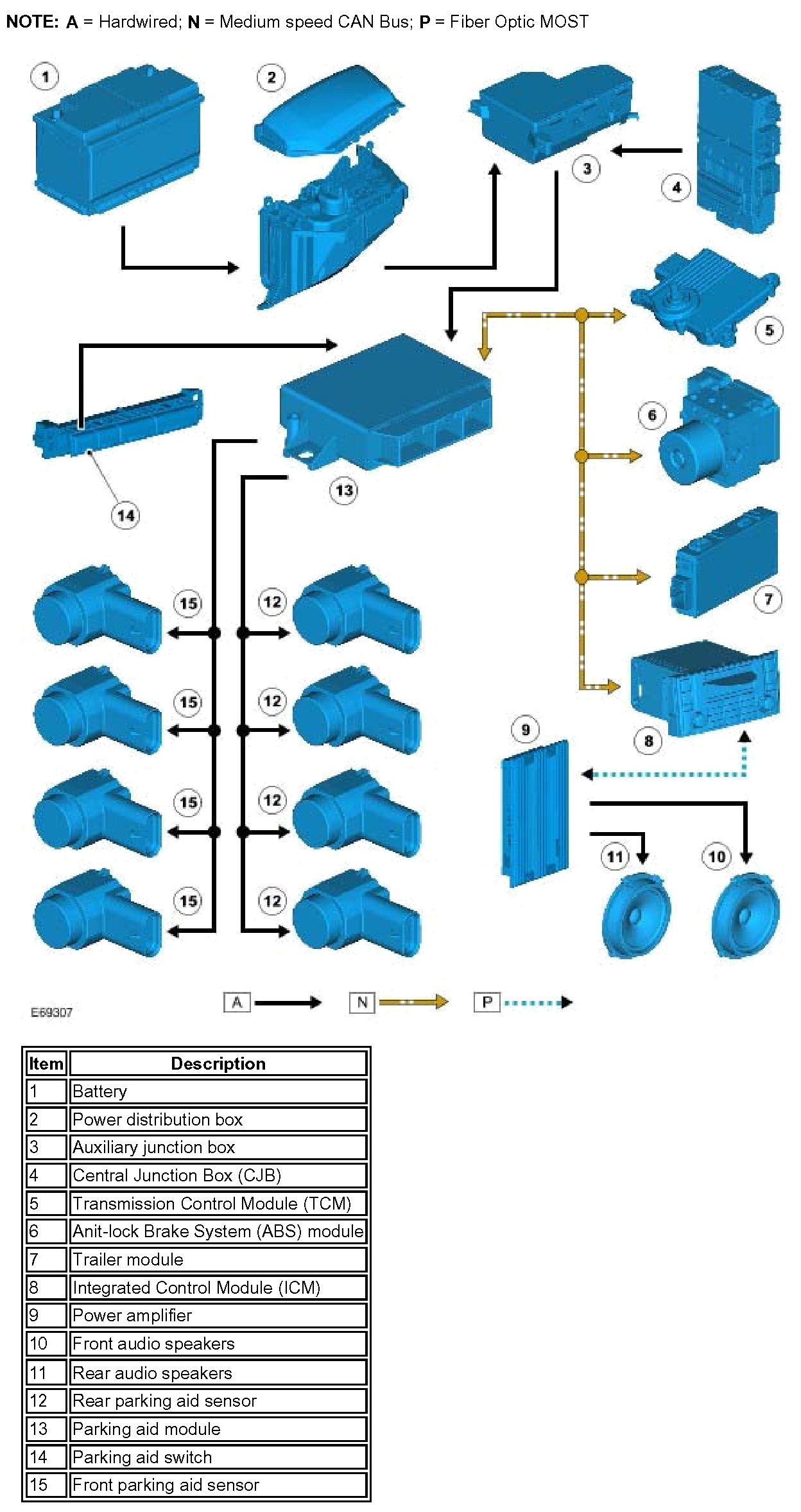 NOTE: A = Hardwired; N = Medium speed CAN Bus; P = Fiber Optic MOST

1
2
3
4
5
6
7
8
9
10
11
12
12
12
12
13
14
15
15
15
15

E69307

A
N
P

| Item | Description |
|---|---|
| 1 | Battery |
| 2 | Power distribution box |
| 3 | Auxiliary junction box |
| 4 | Central Junction Box (CJB) |
| 5 | Transmission Control Module (TCM) |
| 6 | Anit-lock Brake System (ABS) module |
| 7 | Trailer module |
| 8 | Integrated Control Module (ICM) |
| 9 | Power amplifier |
| 10 | Front audio speakers |
| 11 | Rear audio speakers |
| 12 | Rear parking aid sensor |
| 13 | Parking aid module |
| 14 | Parking aid switch |
| 15 | Front parking aid sensor |