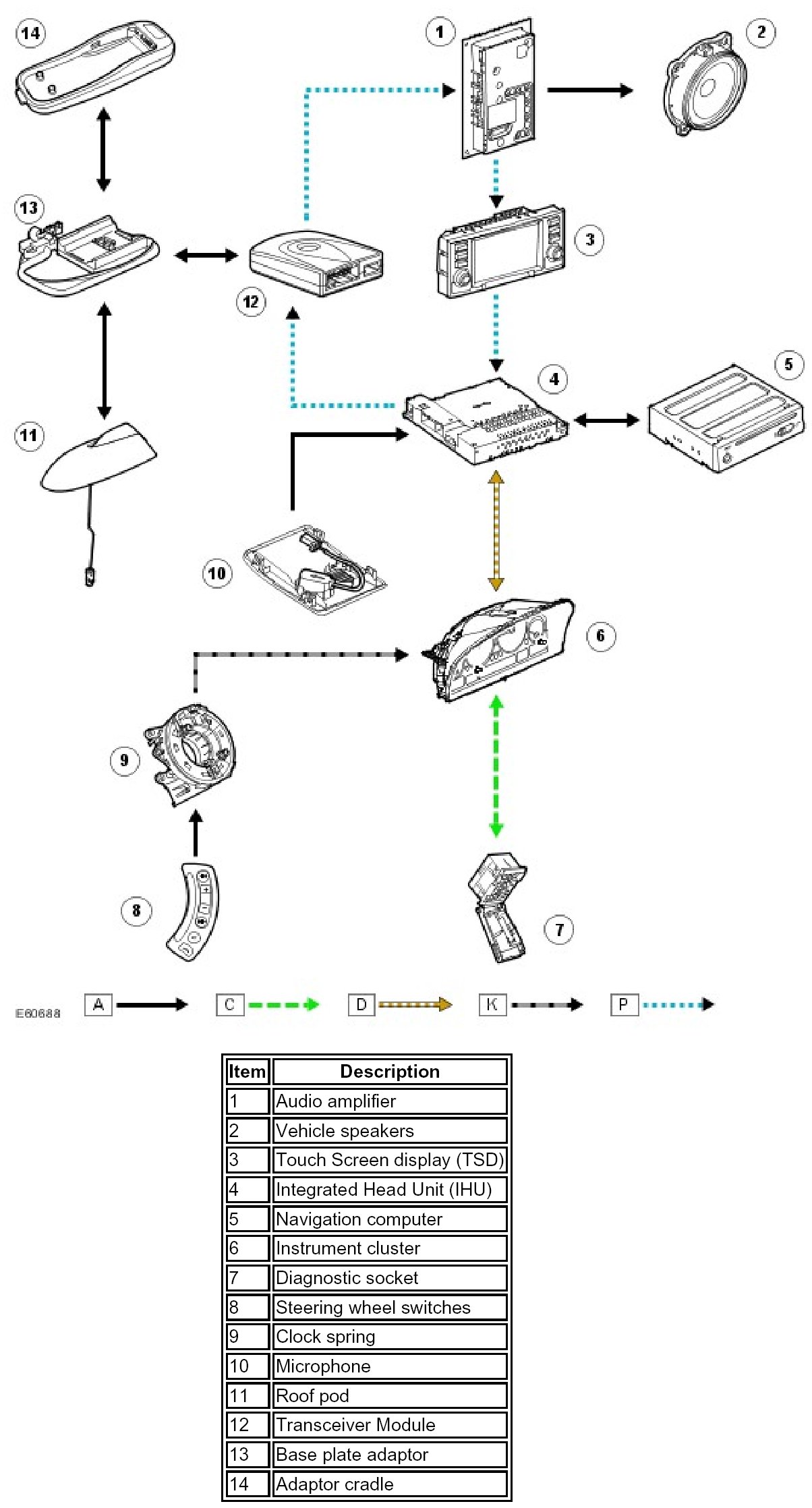 14
1
2
13
12
3
4
5
11
10
6
9
8
7

E60688
A
C
D
K
P

| Item | Description |
|---|---|
| 1 | Audio amplifier |
| 2 | Vehicle speakers |
| 3 | Touch Screen display (TSD) |
| 4 | Integrated Head Unit (IHU) |
| 5 | Navigation computer |
| 6 | Instrument cluster |
| 7 | Diagnostic socket |
| 8 | Steering wheel switches |
| 9 | Clock spring |
| 10 | Microphone |
| 11 | Roof pod |
| 12 | Transceiver Module |
| 13 | Base plate adaptor |
| 14 | Adaptor cradle |