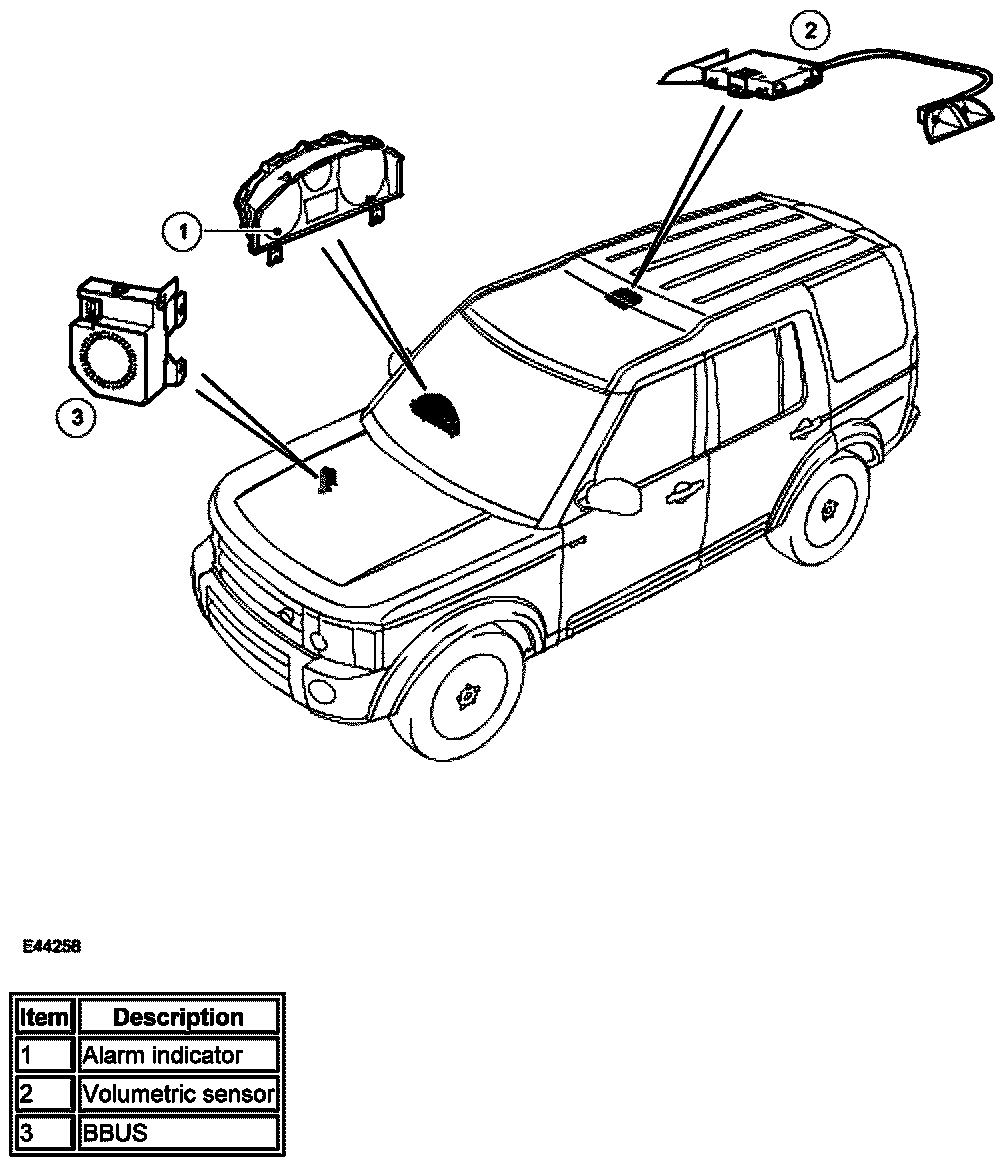 2

1

3

E44258

| Item | Description |
|---|---|
| 1 | Alarm indicator |
| 2 | Volumetric sensor |
| 3 | BBUS |