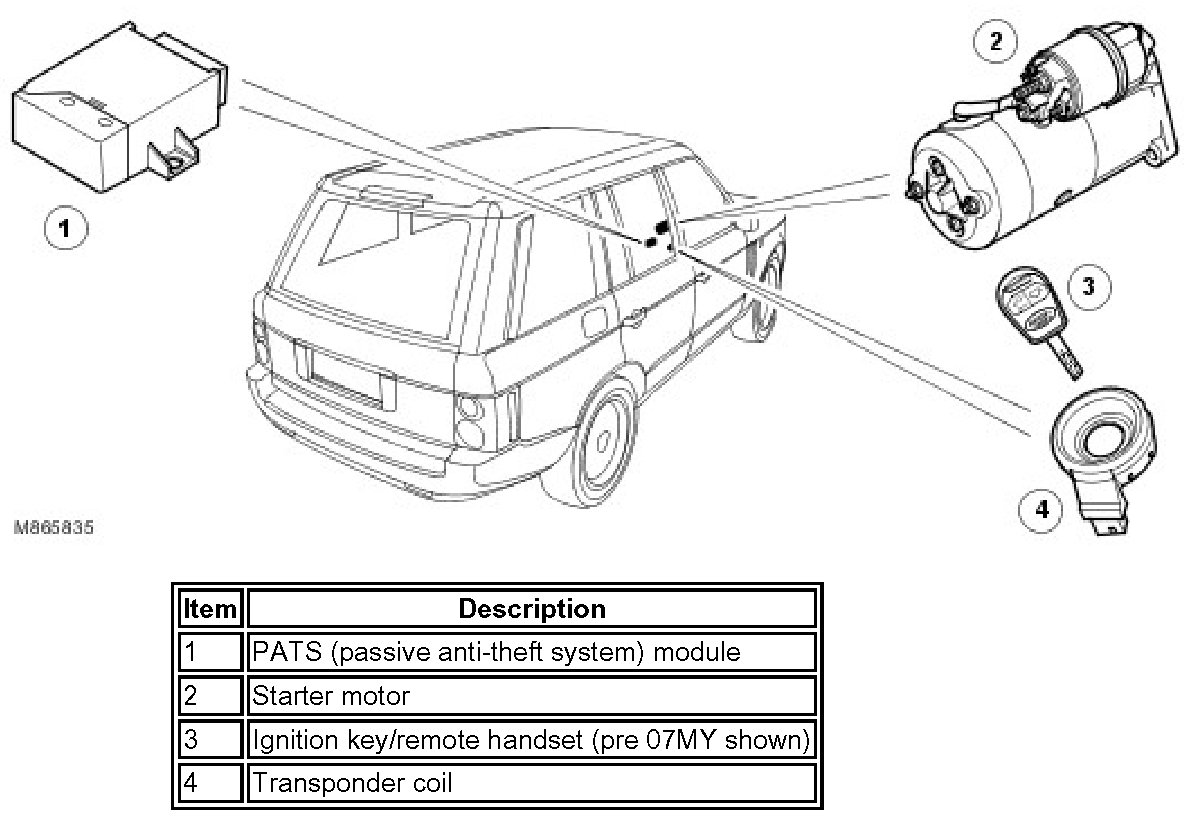 1

2

3

4

M865835

| Item | Description |
|---|---|
| 1 | PATS (passive anti-theft system) module |
| 2 | Starter motor |
| 3 | Ignition key/remote handset (pre 07MY shown) |
| 4 | Transponder coil |