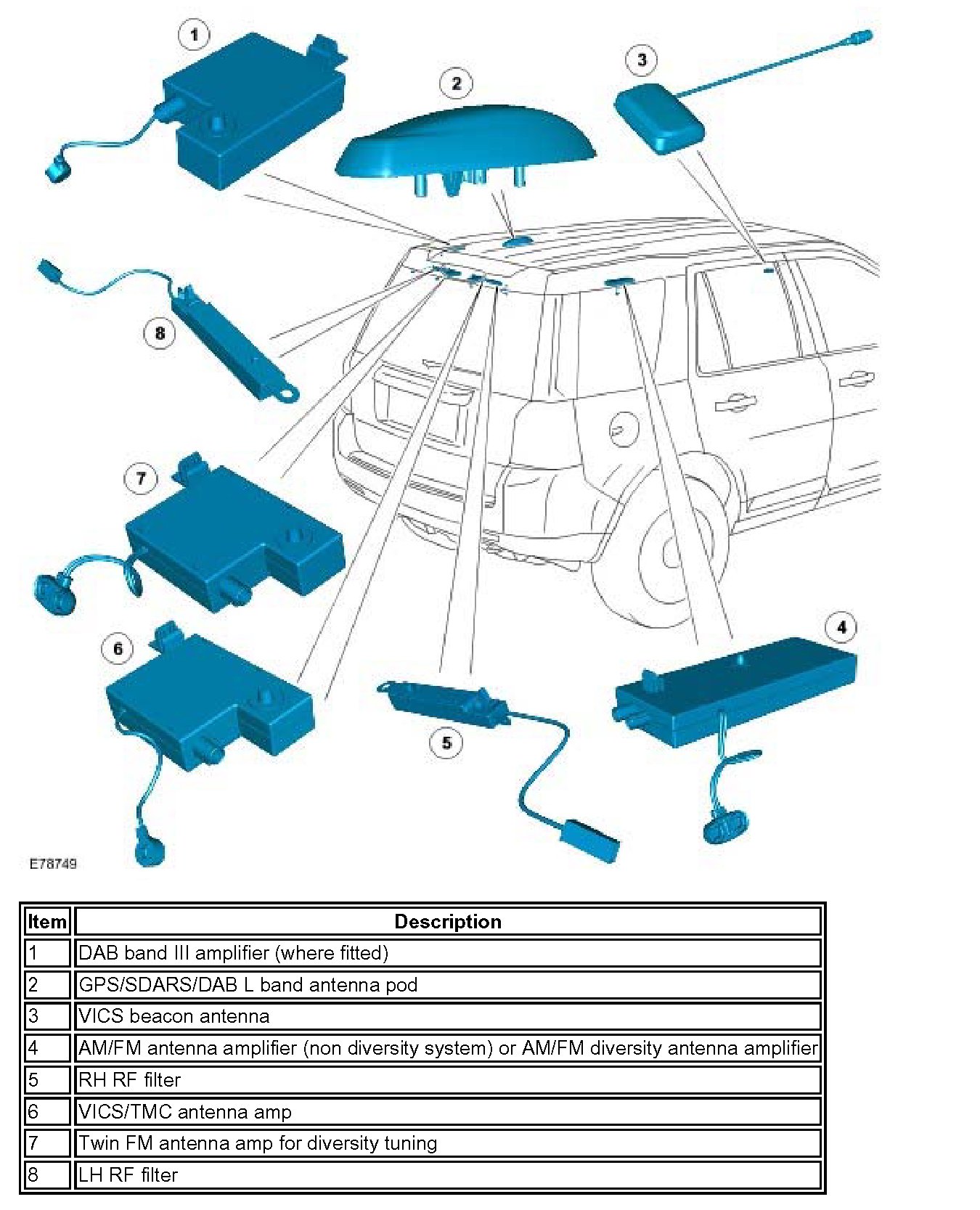 1
2
3
8
7
6
5
4
E78749

| Item | Description |
|---|---|
| 1 | DAB band III amplifier (where fitted) |
| 2 | GPS/SDARS/DAB L band antenna pod |
| 3 | VICS beacon antenna |
| 4 | AM/FM antenna amplifier (non diversity system) or AM/FM diversity antenna amplifier |
| 5 | RH RF filter |
| 6 | VICS/TMC antenna amp |
| 7 | Twin FM antenna amp for diversity tuning |
| 8 | LH RF filter |