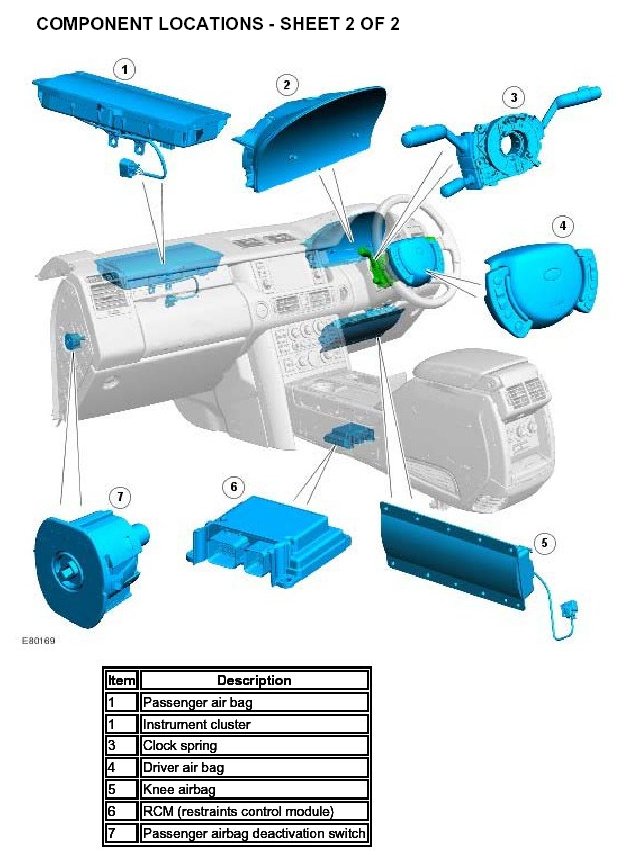 COMPONENT LOCATIONS - SHEET 2 OF 2

1
2
3
4
7
6
5

E80169

| Item | Description |
|---|---|
| 1 | Passenger air bag |
| 1 | Instrument cluster |
| 3 | Clock spring |
| 4 | Driver air bag |
| 5 | Knee airbag |
| 6 | RCM (restraints control module) |
| 7 | Passenger airbag deactivation switch |