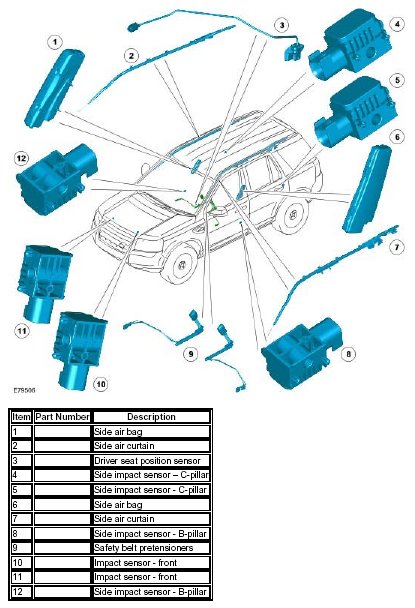 1
2
3
4
5
6
7
8
9
10
11
12
E79506

| Item | Part Number | Description |
|---|---|---|
| 1 | | Side air bag |
| 2 | | Side air curtain |
| 3 | | Driver seat position sensor |
| 4 | | Side impact sensor – C-pillar |
| 5 | | Side impact sensor - C-pillar |
| 6 | | Side air bag |
| 7 | | Side air curtain |
| 8 | | Side impact sensor - B-pillar |
| 9 | | Safety belt pretensioners |
| 10 | | Impact sensor - front |
| 11 | | Impact sensor - front |
| 12 | | Side impact sensor - B-pillar |