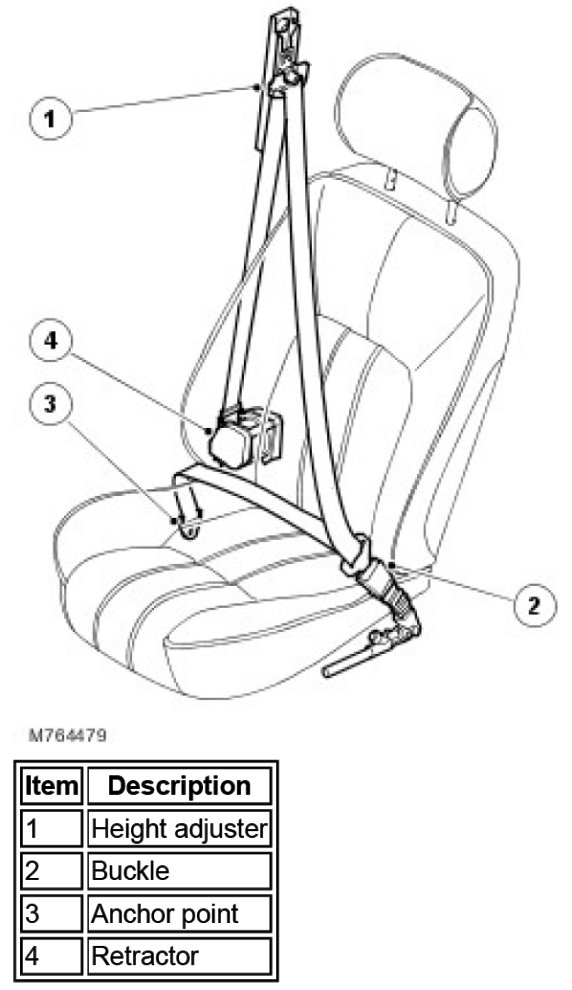 1

4

3

2

M764479

| Item | Description |
|---|---|
| 1 | Height adjuster |
| 2 | Buckle |
| 3 | Anchor point |
| 4 | Retractor |