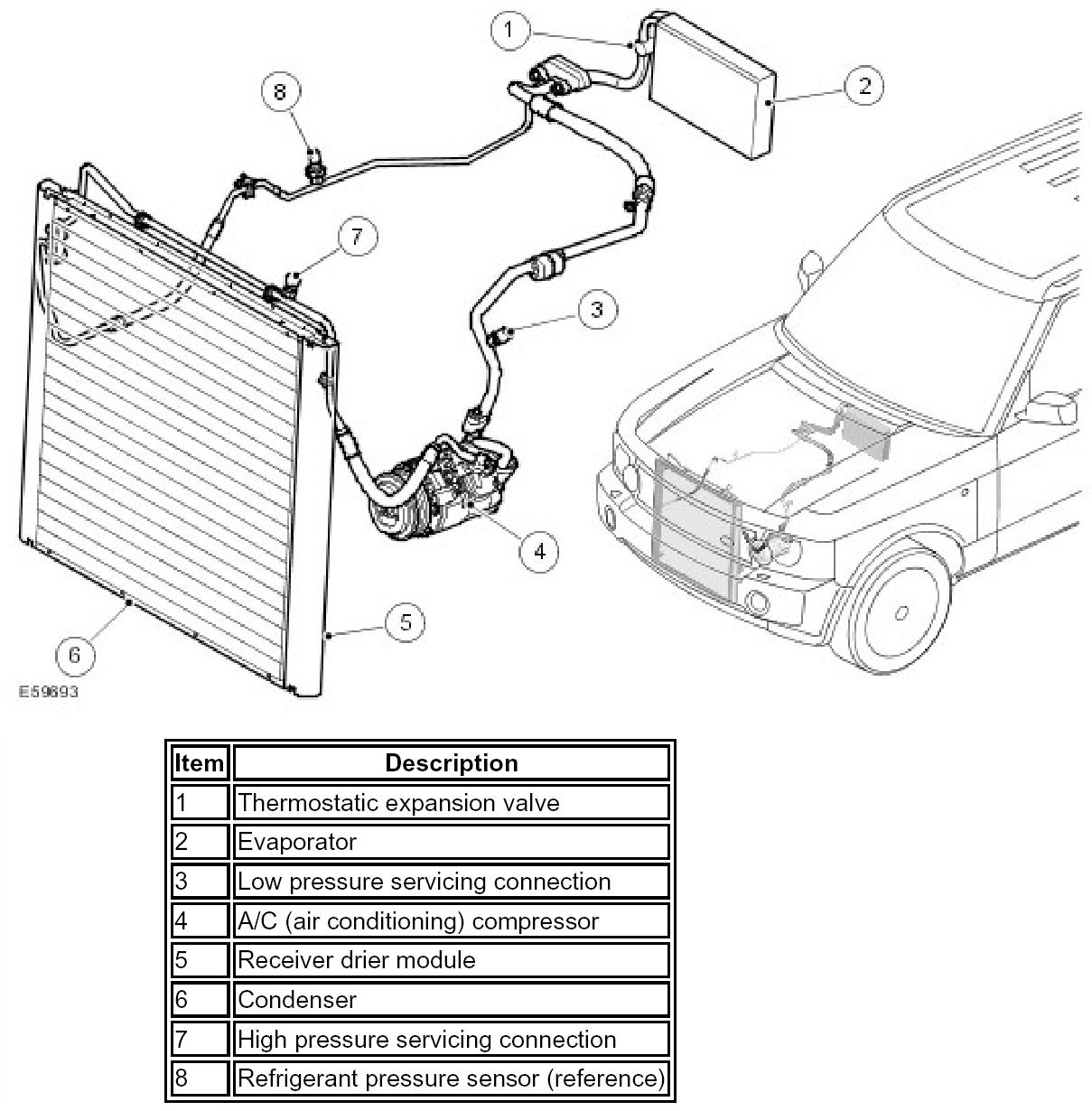 1
2
8
7
3
4
5
6
E59893

| Item | Description |
|---|---|
| 1 | Thermostatic expansion valve |
| 2 | Evaporator |
| 3 | Low pressure servicing connection |
| 4 | A/C (air conditioning) compressor |
| 5 | Receiver drier module |
| 6 | Condenser |
| 7 | High pressure servicing connection |
| 8 | Refrigerant pressure sensor (reference) |