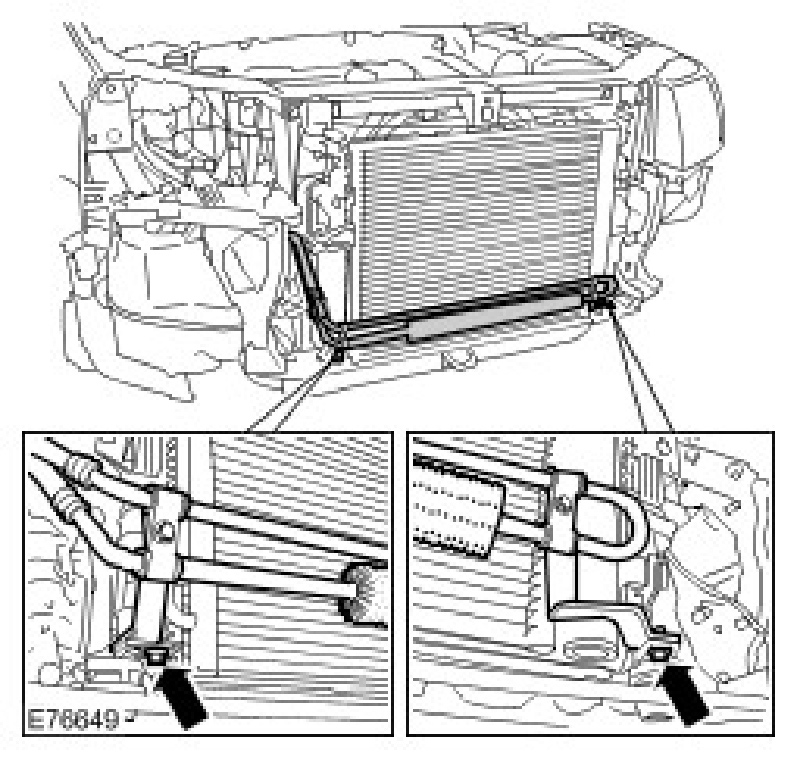 E76649