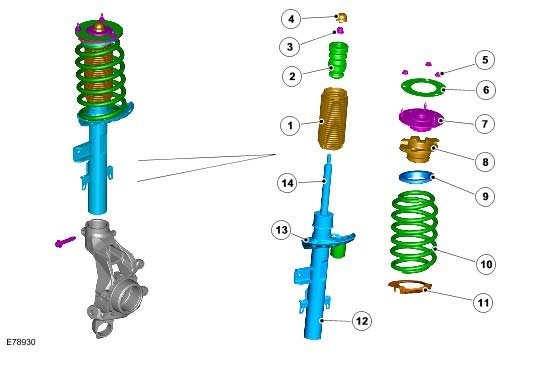 4
3
2
1
14
13
12
5
6
7
8
9
10
11
E78930