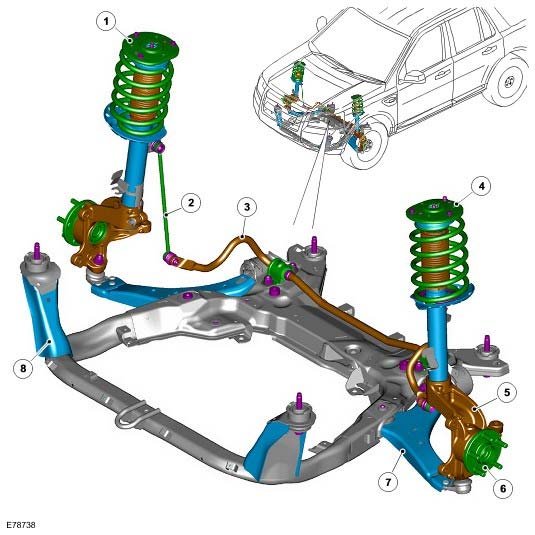 1
2
3
4
5
6
7
8
E78738