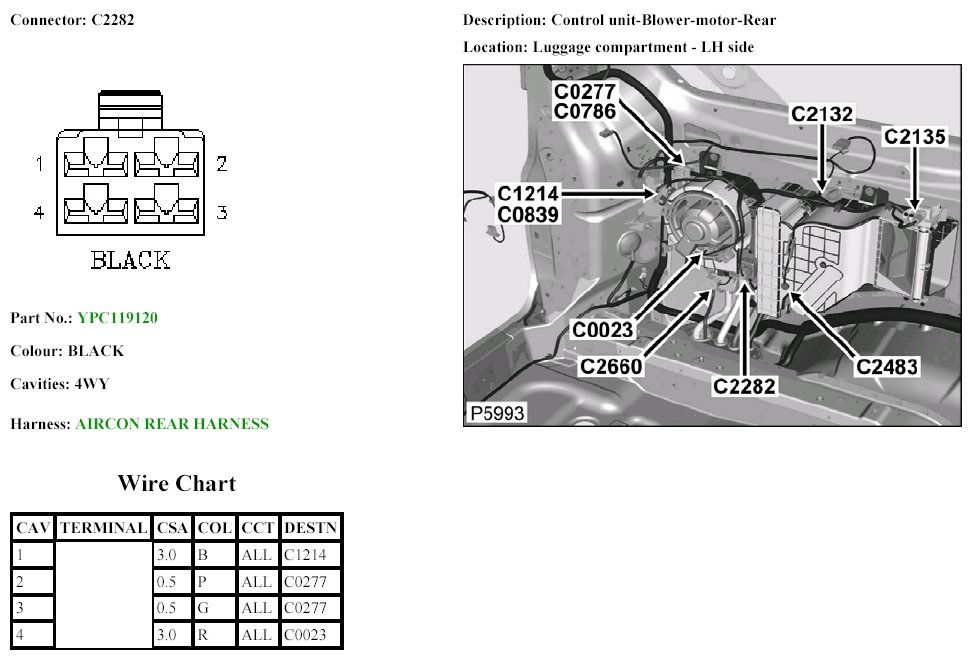 Connector: C2282

1 2
4 3
BLACK

Part No.: YPC119120

Colour: BLACK

Cavities: 4WY

Harness: AIRCON REAR HARNESS

Wire Chart

| CAV | TERMINAL | CSA | COL | CCT | DESTN |
|---|---|---|---|---|---|
| 1 | | 3.0 | B | ALL | C1214 |
| 2 | | 0.5 | P | ALL | C0277 |
| 3 | | 0.5 | G | ALL | C0277 |
| 4 | | 3.0 | R | ALL | C0023 |

Description: Control unit-Blower-motor-Rear

Location: Luggage compartment - LH side

C0277
C0786
C2132
C2135
C1214
C0839
C0023
C2660
C2282
C2483
P5993