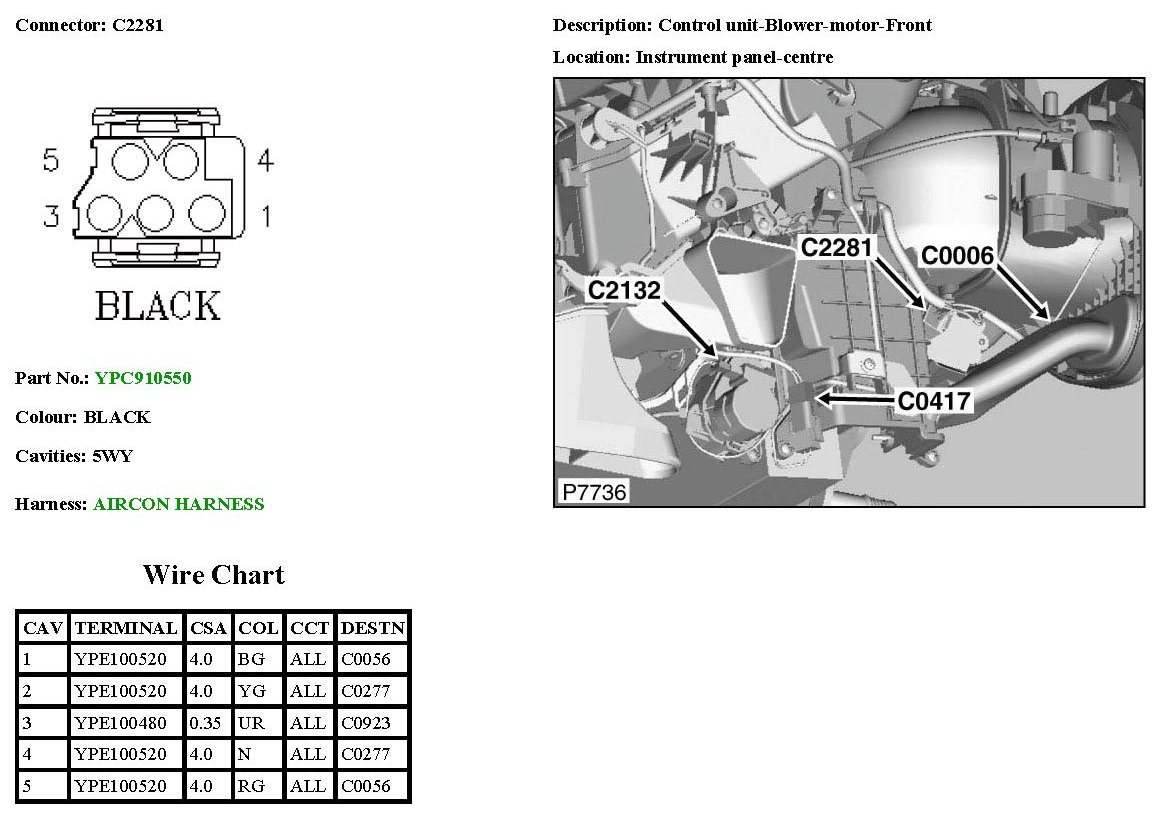 Connector: C2281

5
4
3
1

BLACK

Part No.: YPC910550

Colour: BLACK

Cavities: 5WY

Harness: AIRCON HARNESS

Wire Chart

| CAV | TERMINAL | CSA | COL | CCT | DESTN |
|---|---|---|---|---|---|
| 1 | YPE100520 | 4.0 | BG | ALL | C0056 |
| 2 | YPE100520 | 4.0 | YG | ALL | C0277 |
| 3 | YPE100480 | 0.35 | UR | ALL | C0923 |
| 4 | YPE100520 | 4.0 | N | ALL | C0277 |
| 5 | YPE100520 | 4.0 | RG | ALL | C0056 |

Description: Control unit-Blower-motor-Front

Location: Instrument panel-centre

C2281
C0006
C2132
C0417
P7736