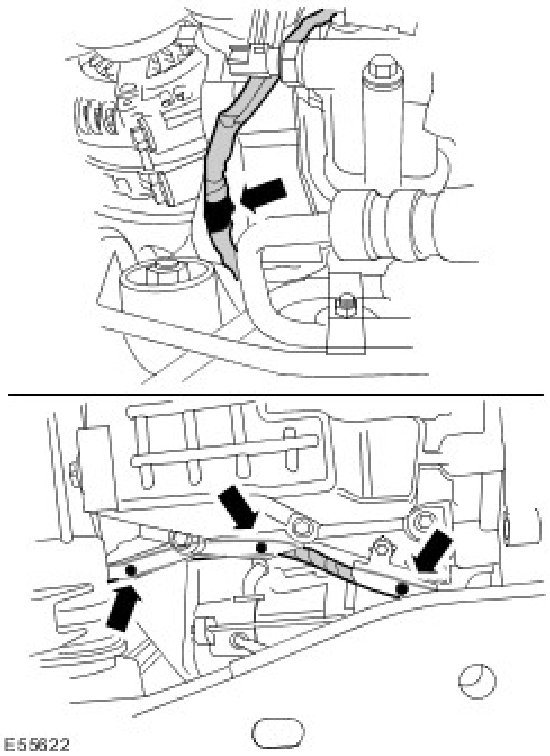 E55822