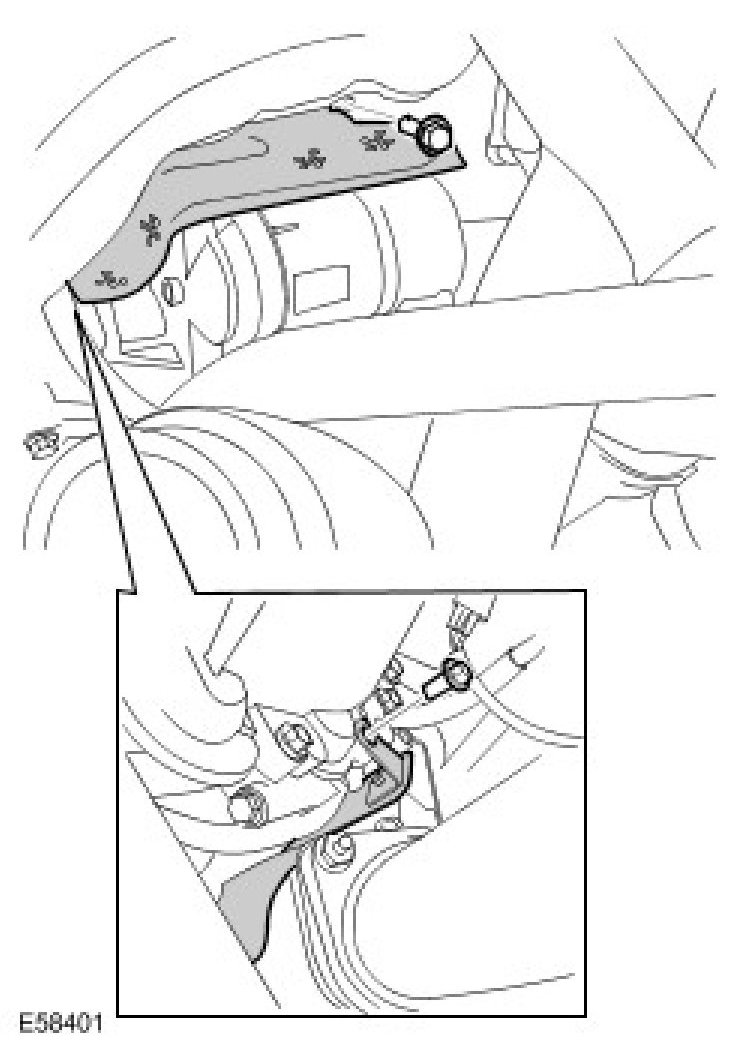 E58401