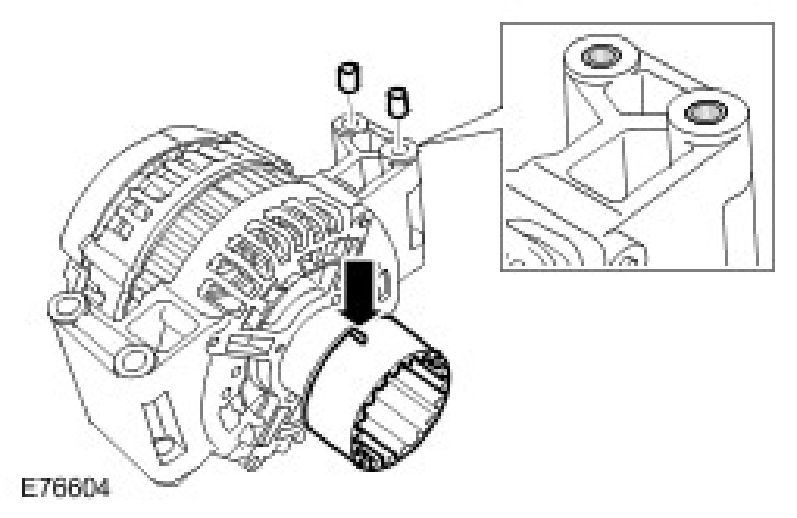 E76604