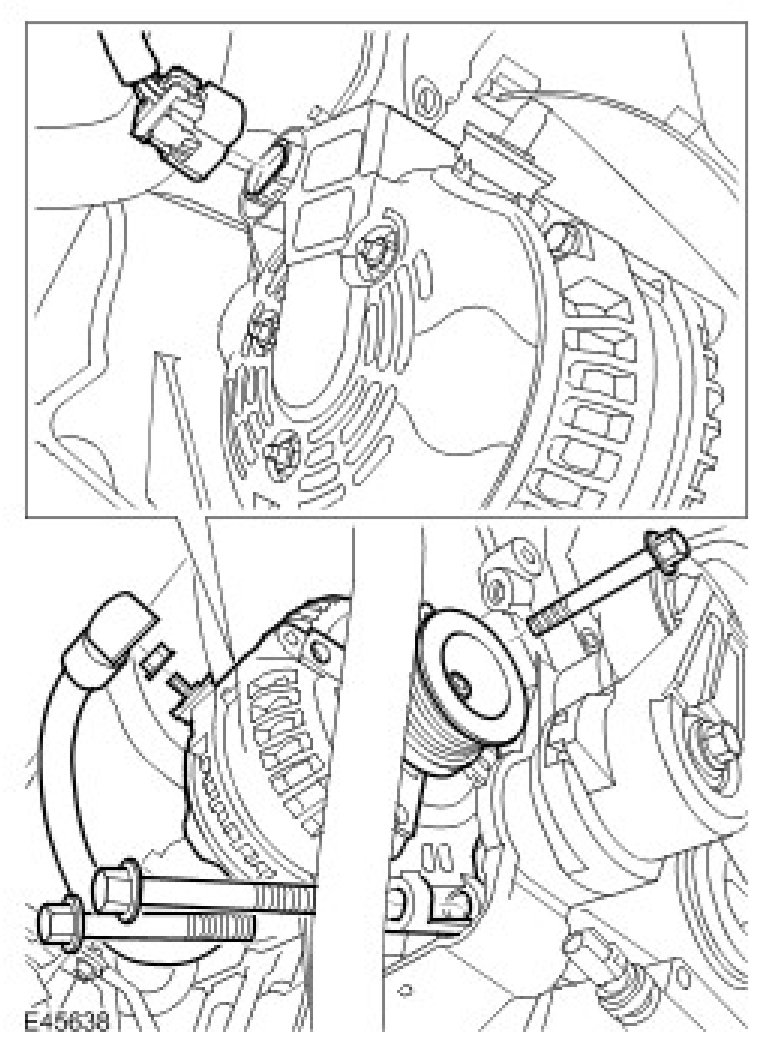 E45638