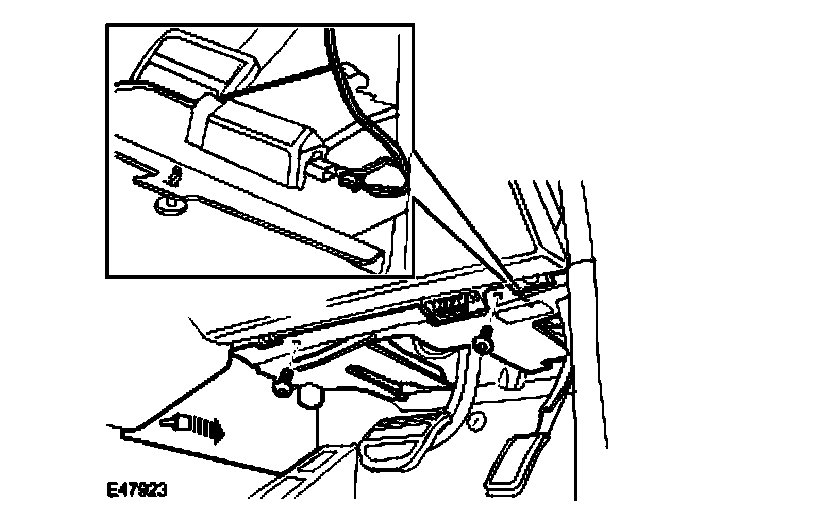 E47923