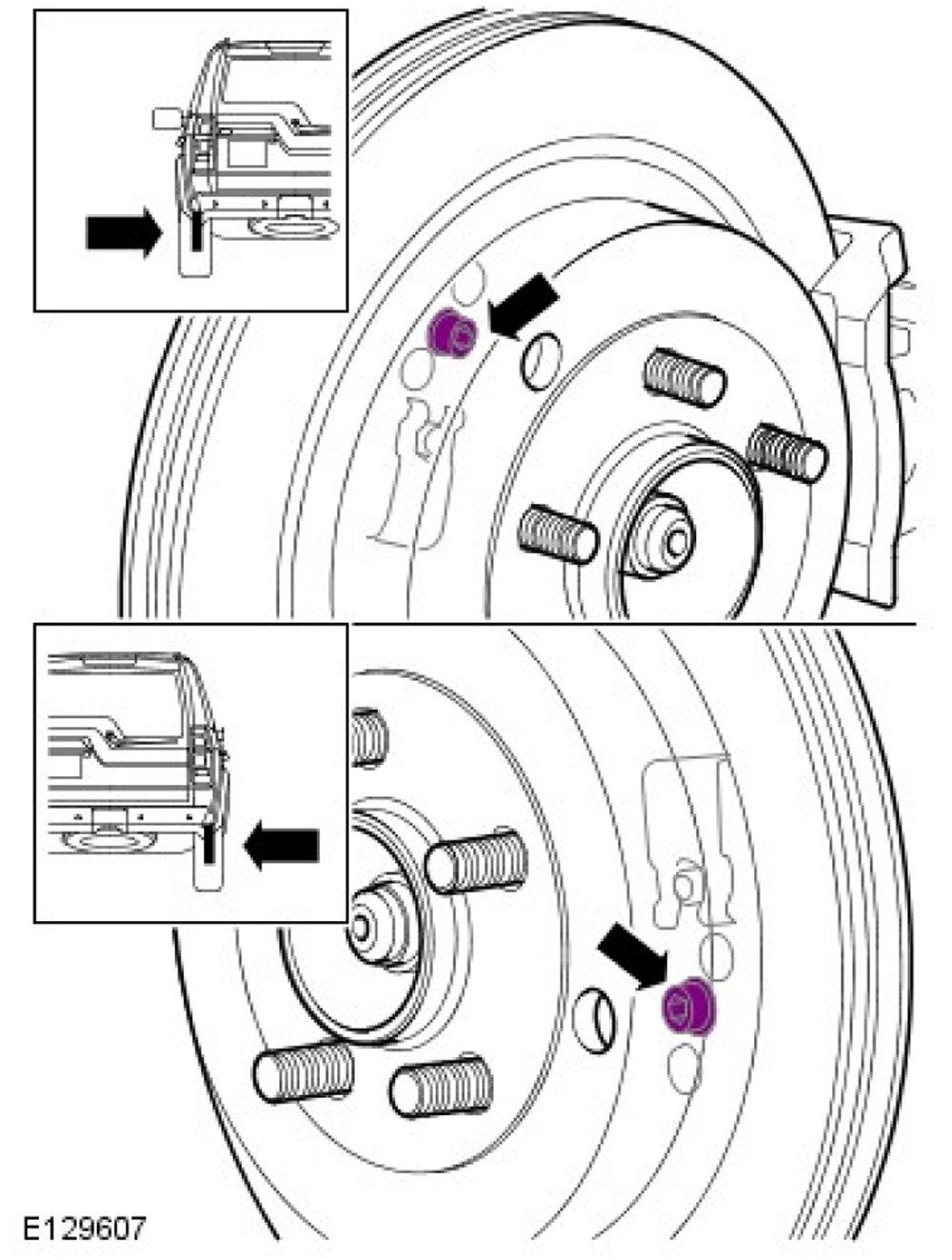 E129607