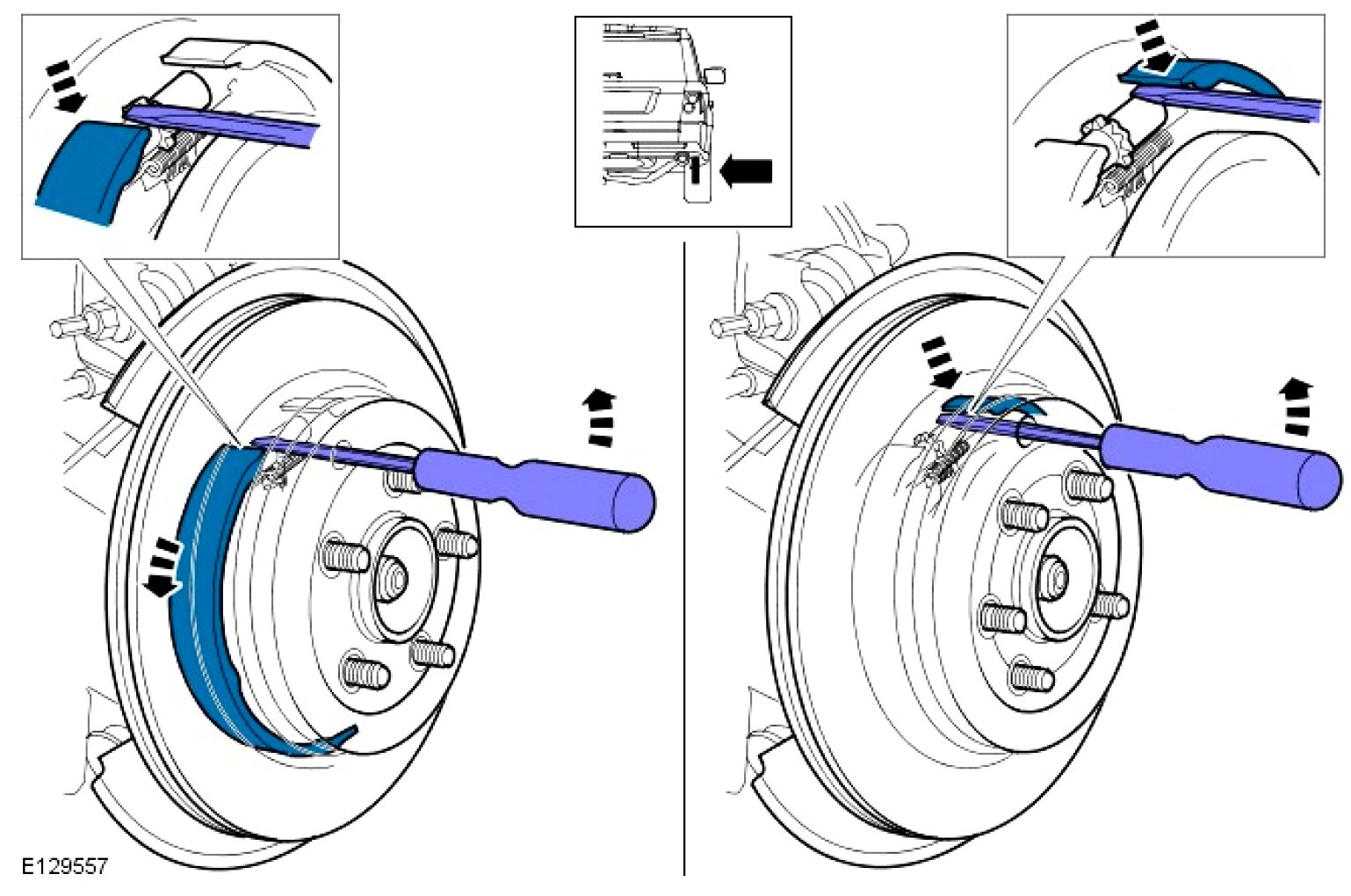 E129557