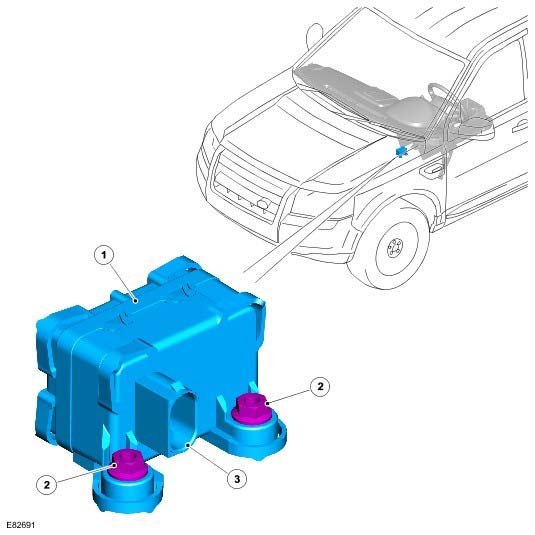 1
2
2
3
E82691