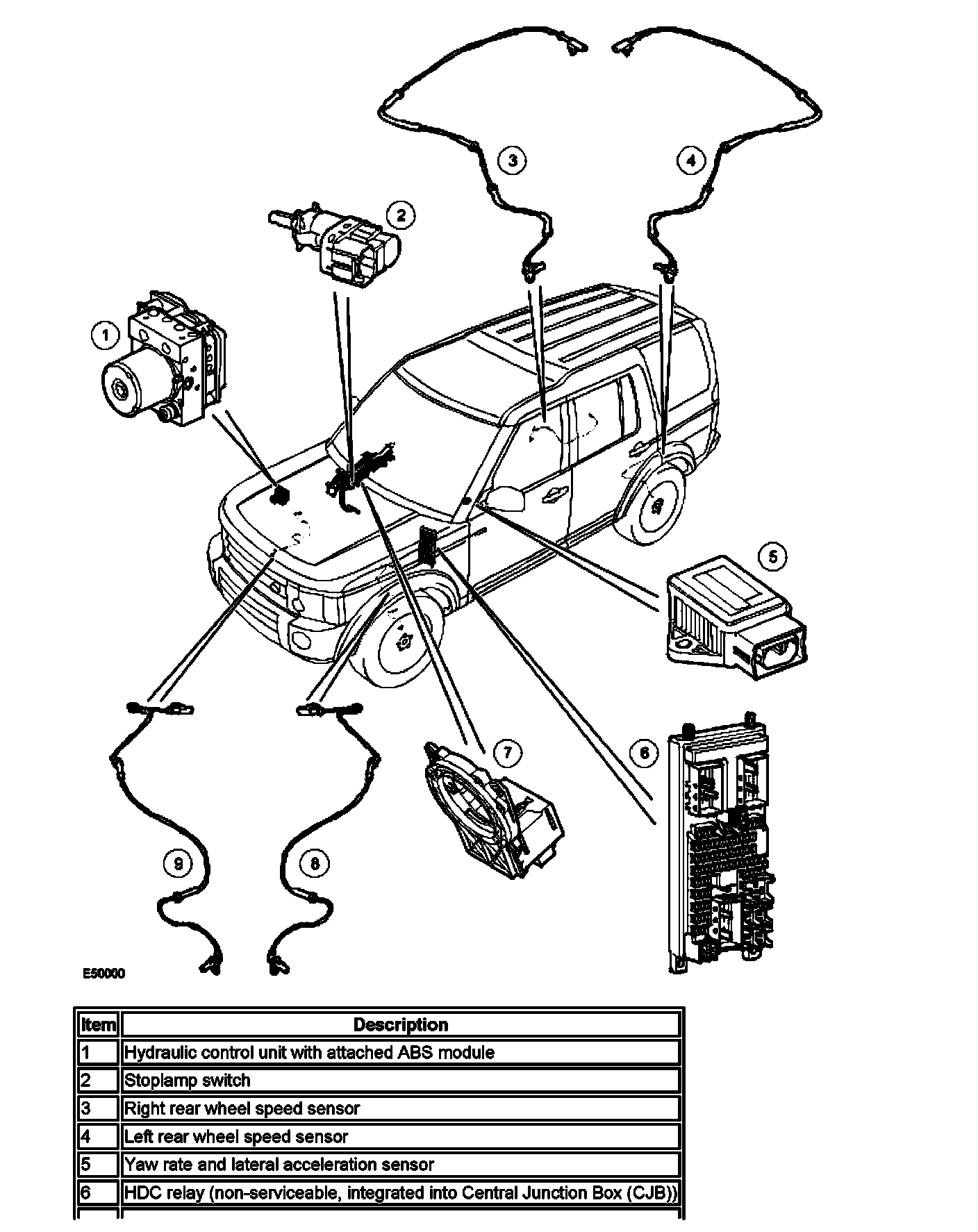 3

4

2

1

5

7

6

9

8

E50000

| Item | Description |
|---|---|
| 1 | Hydraulic control unit with attached ABS module |
| 2 | Stoplamp switch |
| 3 | Right rear wheel speed sensor |
| 4 | Left rear wheel speed sensor |
| 5 | Yaw rate and lateral acceleration sensor |
| 6 | HDC relay (non-serviceable, integrated into Central Junction Box (CJB)) |