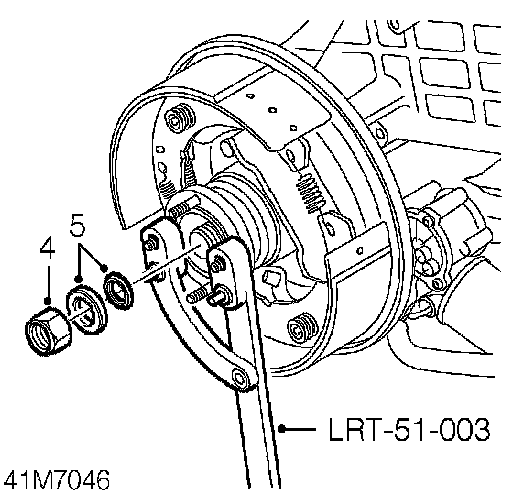 5
4
LRT-51-003
41M7046