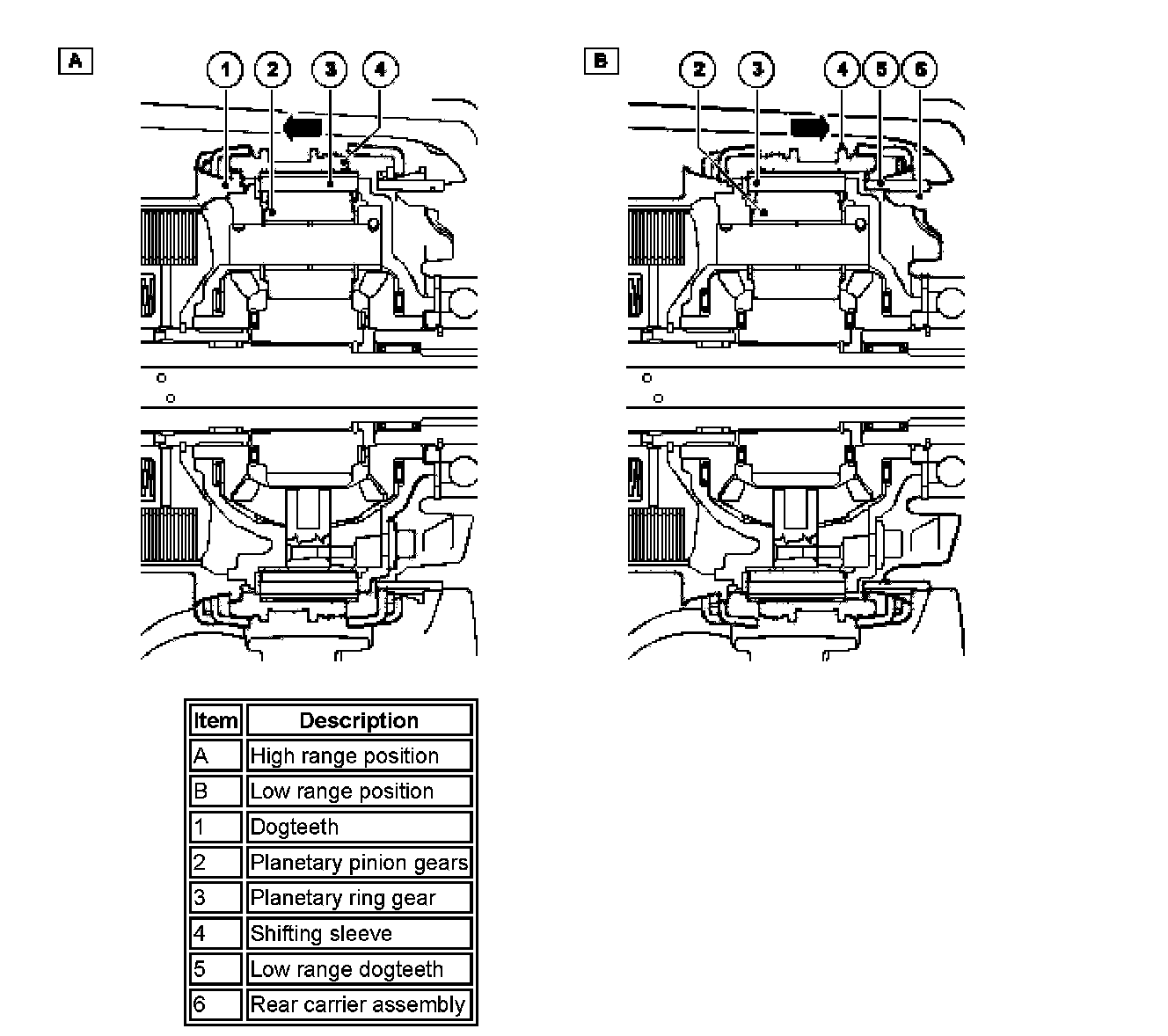 A

1 2 3 4

B

2 3 4 5 6

| Item | Description |
|---|---|
| A | High range position |
| B | Low range position |
| 1 | Dogteeth |
| 2 | Planetary pinion gears |
| 3 | Planetary ring gear |
| 4 | Shifting sleeve |
| 5 | Low range dogteeth |
| 6 | Rear carrier assembly |