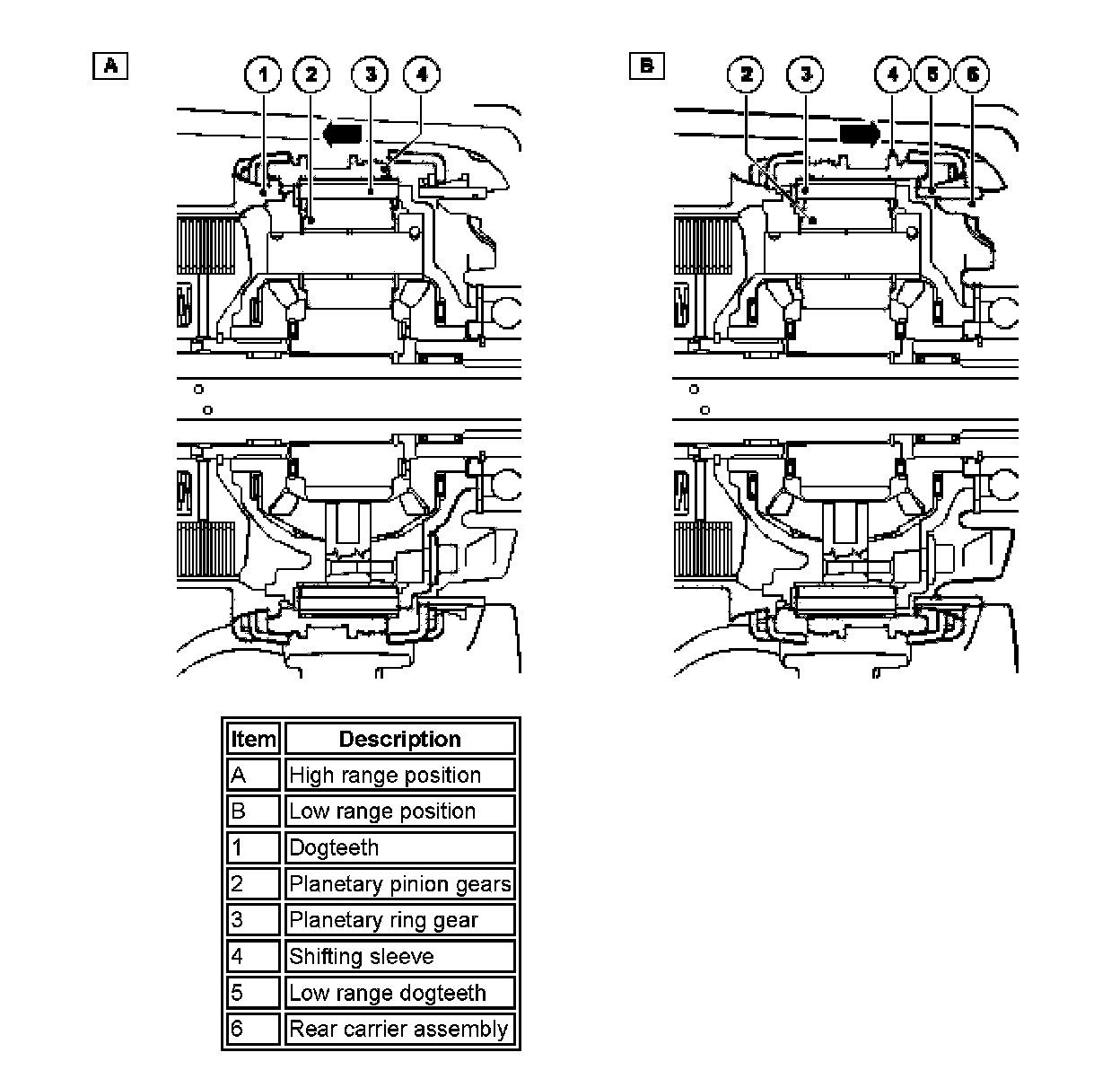 A

1 2 3 4

B

2 3 4 5 6

| Item | Description |
|---|---|
| A | High range position |
| B | Low range position |
| 1 | Dogteeth |
| 2 | Planetary pinion gears |
| 3 | Planetary ring gear |
| 4 | Shifting sleeve |
| 5 | Low range dogteeth |
| 6 | Rear carrier assembly |