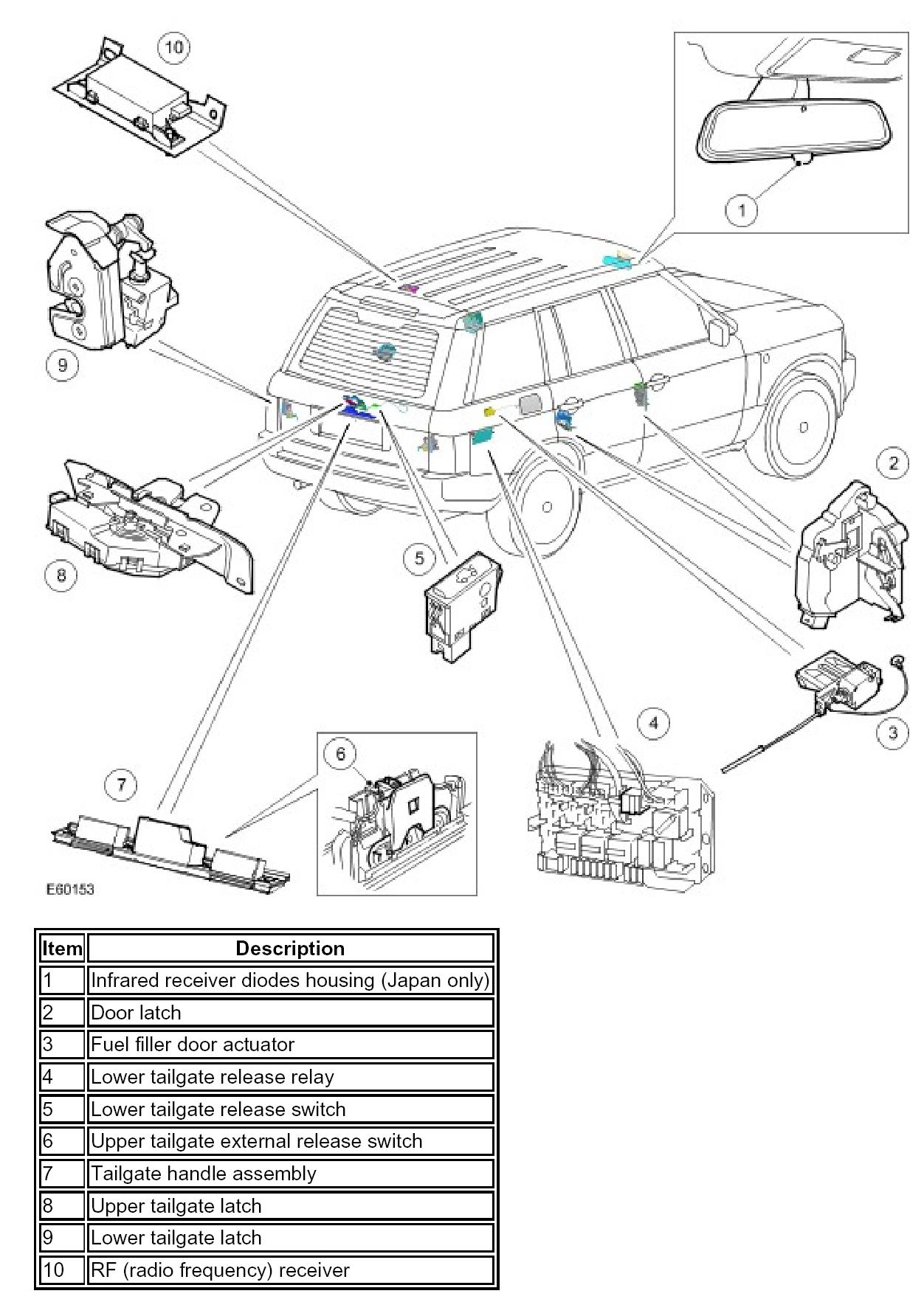 10

1

9

2

8

5

4

3

7

6

E60153

| Item | Description |
|---|---|
| 1 | Infrared receiver diodes housing (Japan only) |
| 2 | Door latch |
| 3 | Fuel filler door actuator |
| 4 | Lower tailgate release relay |
| 5 | Lower tailgate release switch |
| 6 | Upper tailgate external release switch |
| 7 | Tailgate handle assembly |
| 8 | Upper tailgate latch |
| 9 | Lower tailgate latch |
| 10 | RF (radio frequency) receiver |