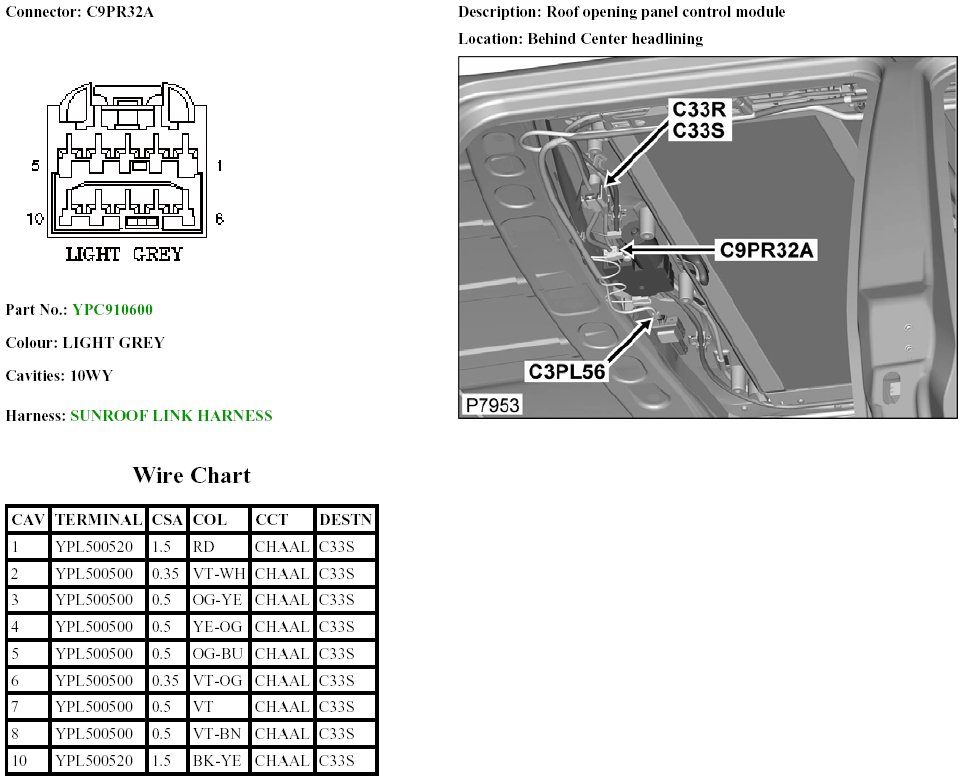 Connector: C9PR32A

5 1
10 6
LIGHT GREY

Part No.: YPC910600

Colour: LIGHT GREY

Cavities: 10WY

Harness: SUNROOF LINK HARNESS

Wire Chart

| CAV | TERMINAL | CSA | COL | CCT | DESTN |
|---|---|---|---|---|---|
| 1 | YPL500520 | 1.5 | RD | CHAAL | C33S |
| 2 | YPL500500 | 0.35 | VT-WH | CHAAL | C33S |
| 3 | YPL500500 | 0.5 | OG-YE | CHAAL | C33S |
| 4 | YPL500500 | 0.5 | YE-OG | CHAAL | C33S |
| 5 | YPL500500 | 0.5 | OG-BU | CHAAL | C33S |
| 6 | YPL500500 | 0.35 | VT-OG | CHAAL | C33S |
| 7 | YPL500500 | 0.5 | VT | CHAAL | C33S |
| 8 | YPL500500 | 0.5 | VT-BN | CHAAL | C33S |
| 10 | YPL500520 | 1.5 | BK-YE | CHAAL | C33S |

Description: Roof opening panel control module

Location: Behind Center headlining

C33R
C33S
C9PR32A
C3PL56
P7953