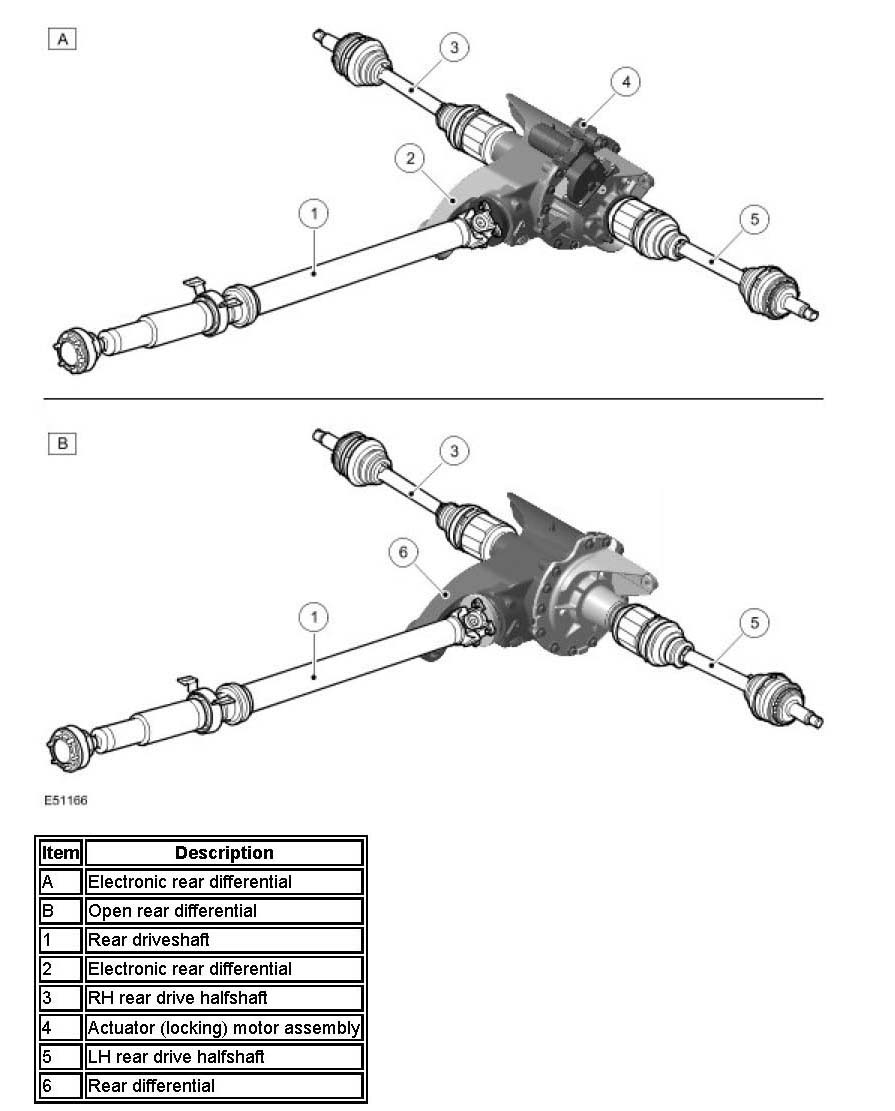 A

3

4

2

1

5

B

3

6

1

5

E51166

| Item | Description |
|---|---|
| A | Electronic rear differential |
| B | Open rear differential |
| 1 | Rear driveshaft |
| 2 | Electronic rear differential |
| 3 | RH rear drive halfshaft |
| 4 | Actuator (locking) motor assembly |
| 5 | LH rear drive halfshaft |
| 6 | Rear differential |