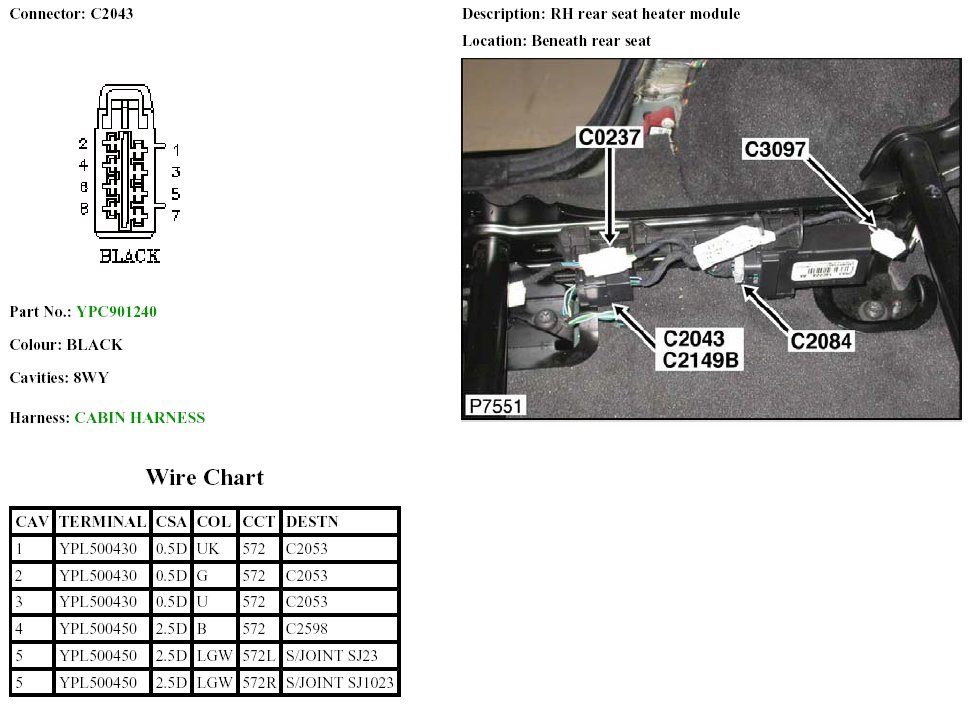 Connector: C2043

2
4
6
8
1
3
5
7
BLACK

Part No.: YPC901240

Colour: BLACK

Cavities: 8WY

Harness: CABIN HARNESS

Description: RH rear seat heater module

Location: Beneath rear seat

C0237
C3097
C2043
C2149B
C2084
P7551

Wire Chart

| CAV | TERMINAL | CSA | COL | CCT | DESTN |
|---|---|---|---|---|---|
| 1 | YPL500430 | 0.5D | UK | 572 | C2053 |
| 2 | YPL500430 | 0.5D | G | 572 | C2053 |
| 3 | YPL500430 | 0.5D | U | 572 | C2053 |
| 4 | YPL500450 | 2.5D | B | 572 | C2598 |
| 5 | YPL500450 | 2.5D | LGW | 572L | S/JOINT SJ23 |
| 5 | YPL500450 | 2.5D | LGW | 572R | S/JOINT SJ1023 |