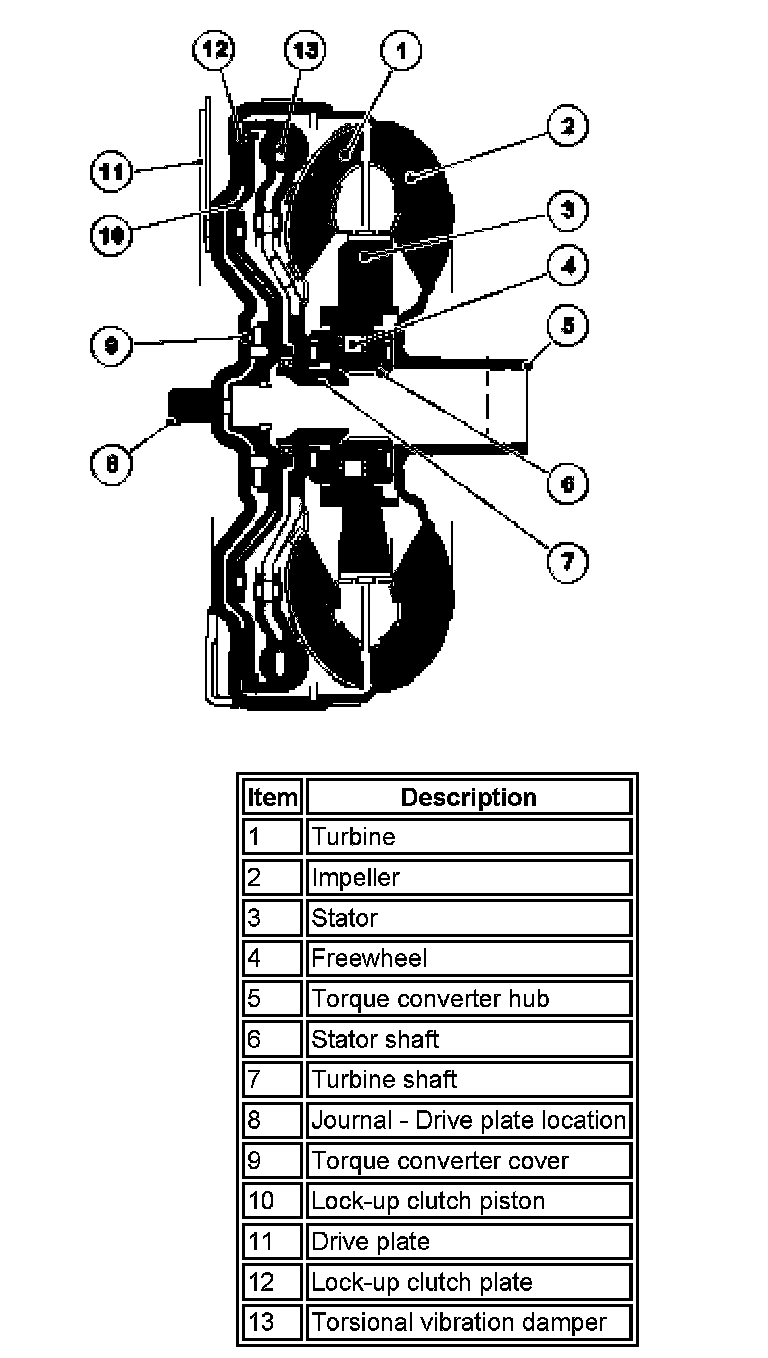 12 13 1
2
11
3
10
4
5
9
8
6
7

| Item | Description |
|---|---|
| 1 | Turbine |
| 2 | Impeller |
| 3 | Stator |
| 4 | Freewheel |
| 5 | Torque converter hub |
| 6 | Stator shaft |
| 7 | Turbine shaft |
| 8 | Journal - Drive plate location |
| 9 | Torque converter cover |
| 10 | Lock-up clutch piston |
| 11 | Drive plate |
| 12 | Lock-up clutch plate |
| 13 | Torsional vibration damper |