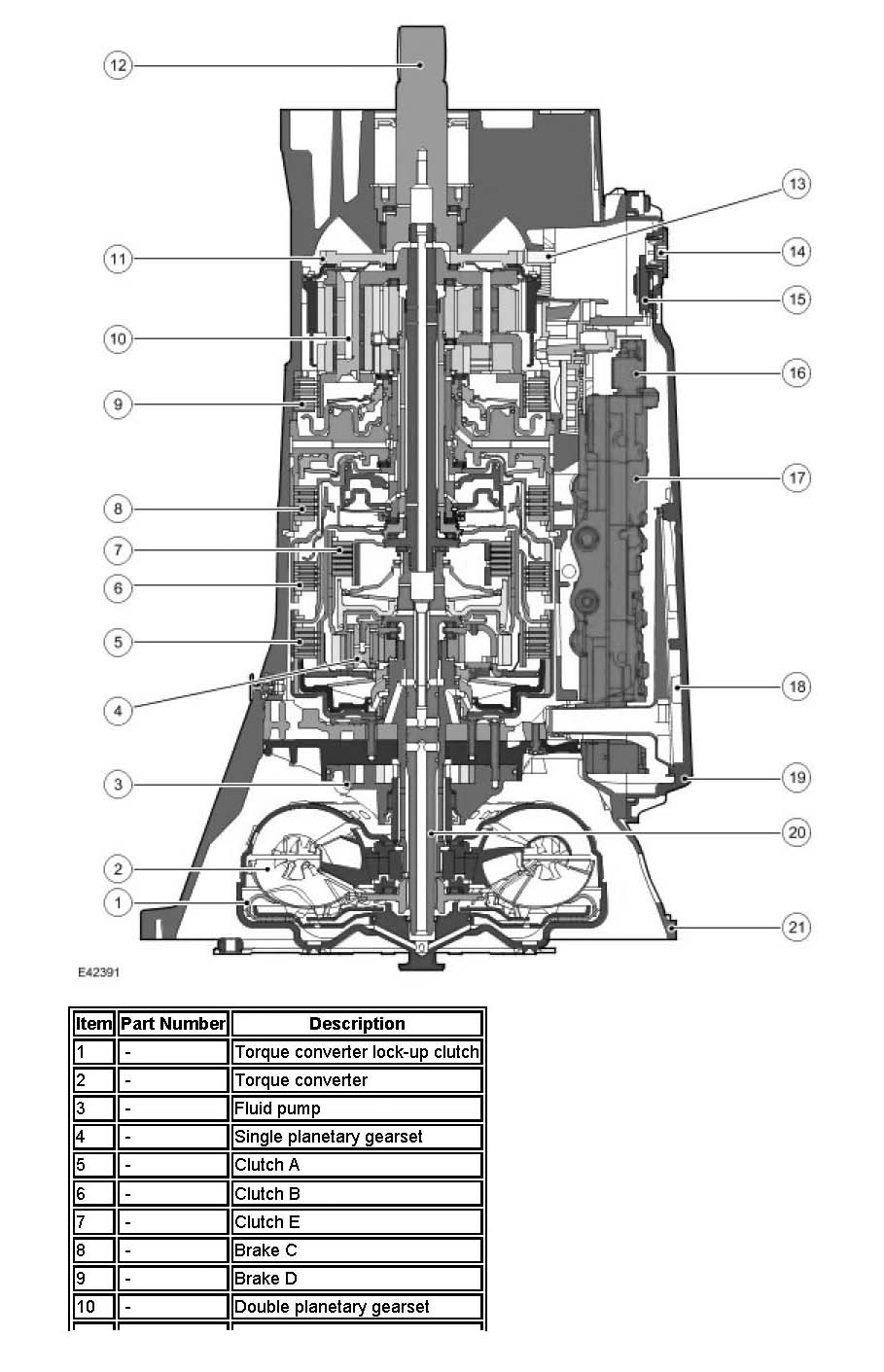 12
11
10
9
8
7
6
5
4
3
2
1
13
14
15
16
17
18
19
20
21

E42391

| Item | Part Number | Description |
|---|---|---|
| 1 | - | Torque converter lock-up clutch |
| 2 | - | Torque converter |
| 3 | - | Fluid pump |
| 4 | - | Single planetary gearset |
| 5 | - | Clutch A |
| 6 | - | Clutch B |
| 7 | - | Clutch E |
| 8 | - | Brake C |
| 9 | - | Brake D |
| 10 | - | Double planetary gearset |