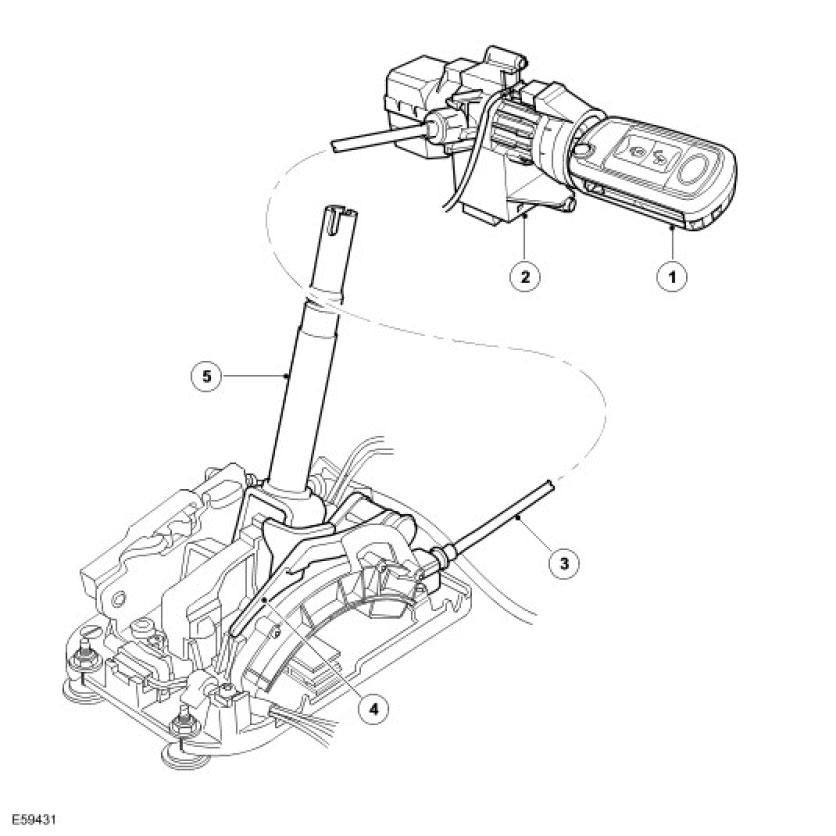 2
1
5
3
4
E59431