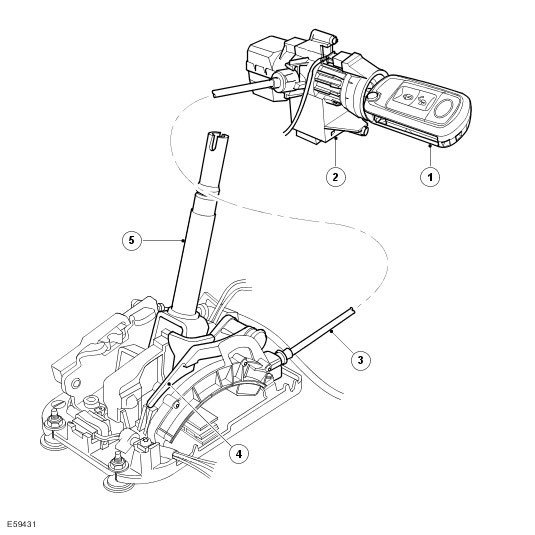 2
1
5
3
4
E59431