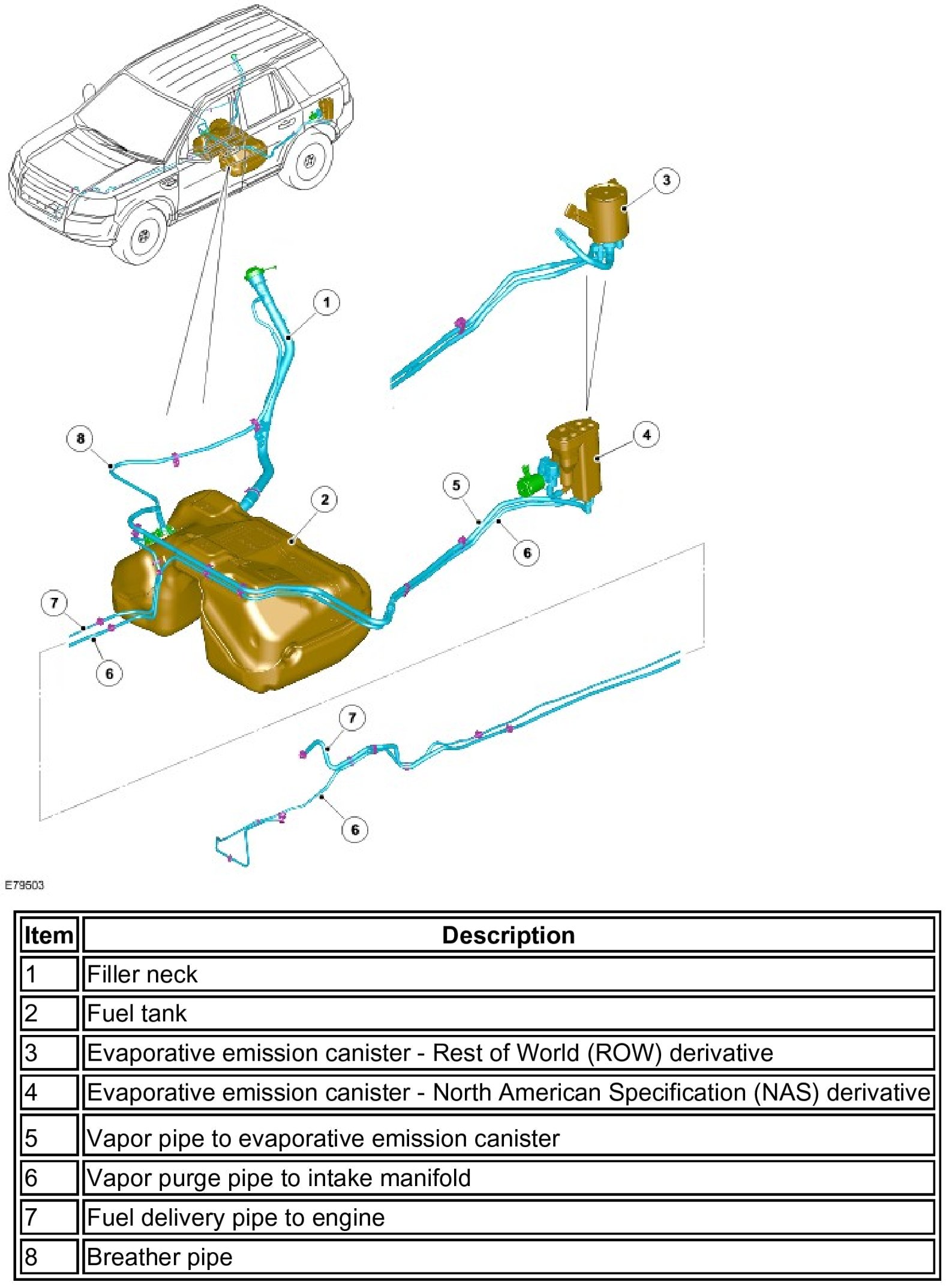 3

1

8

4

5

2

6

7

6

7

6

E79503

| Item | Description |
|---|---|
| 1 | Filler neck |
| 2 | Fuel tank |
| 3 | Evaporative emission canister - Rest of World (ROW) derivative |
| 4 | Evaporative emission canister - North American Specification (NAS) derivative |
| 5 | Vapor pipe to evaporative emission canister |
| 6 | Vapor purge pipe to intake manifold |
| 7 | Fuel delivery pipe to engine |
| 8 | Breather pipe |