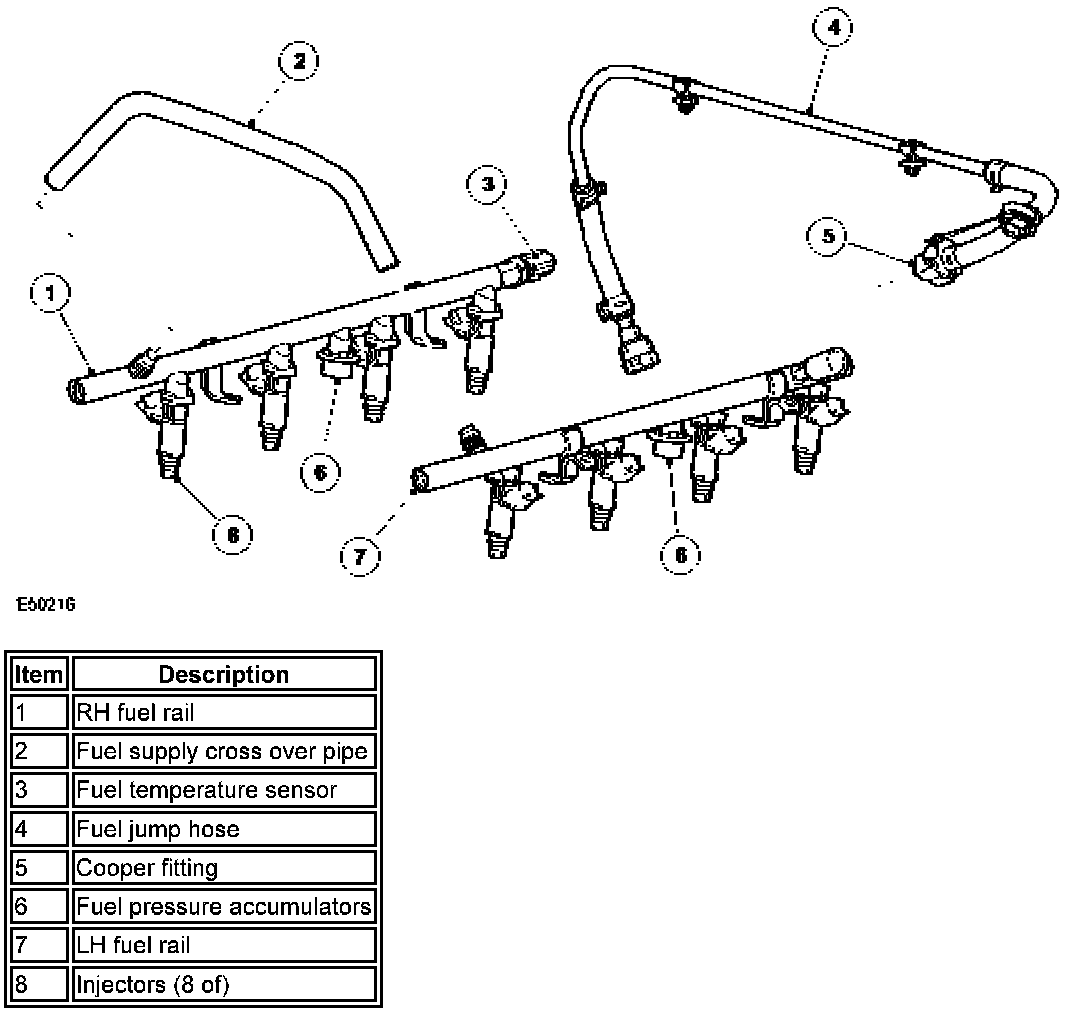 2
4
3
5
1
6
8
7
6

E50216

| Item | Description |
|---|---|
| 1 | RH fuel rail |
| 2 | Fuel supply cross over pipe |
| 3 | Fuel temperature sensor |
| 4 | Fuel jump hose |
| 5 | Cooper fitting |
| 6 | Fuel pressure accumulators |
| 7 | LH fuel rail |
| 8 | Injectors (8 of) |