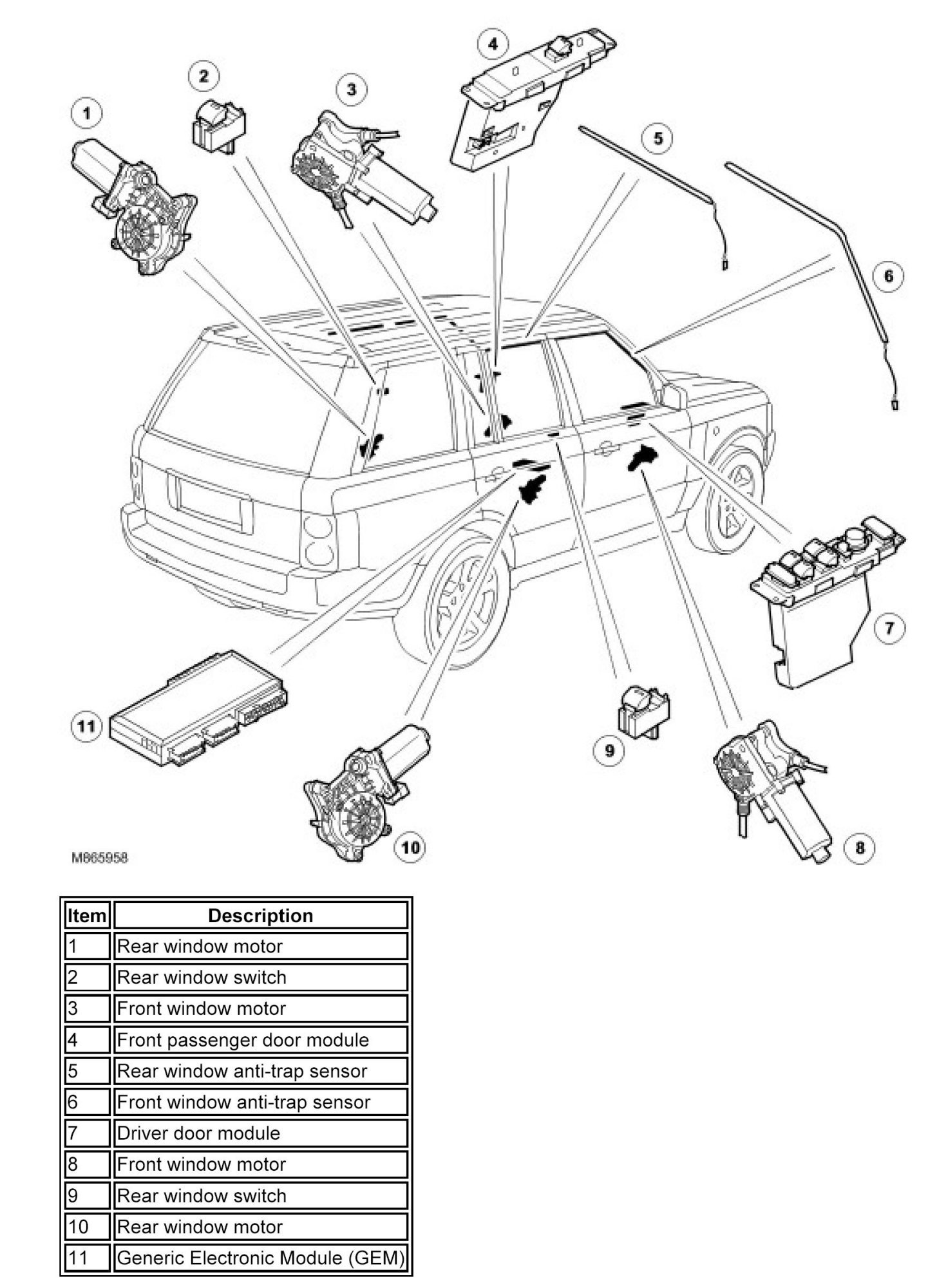 1
2
3
4
5
6
7
8
9
10
11

M865958

| Item | Description |
|---|---|
| 1 | Rear window motor |
| 2 | Rear window switch |
| 3 | Front window motor |
| 4 | Front passenger door module |
| 5 | Rear window anti-trap sensor |
| 6 | Front window anti-trap sensor |
| 7 | Driver door module |
| 8 | Front window motor |
| 9 | Rear window switch |
| 10 | Rear window motor |
| 11 | Generic Electronic Module (GEM) |