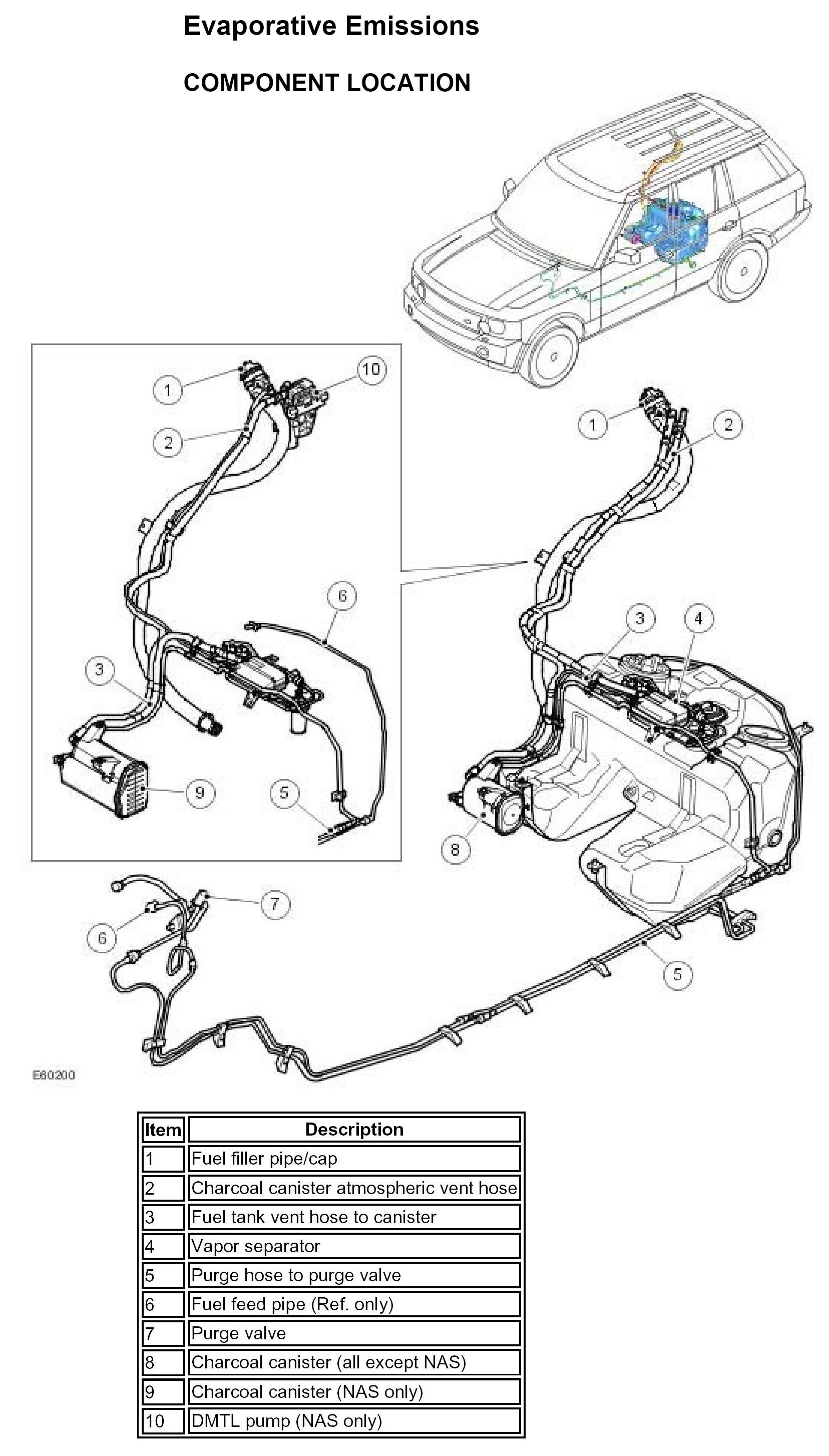 Evaporative Emissions

COMPONENT LOCATION

1
10
2
6
3
9
5
1
2
3
4
8
7
6
5

E60200

| Item | Description |
|---|---|
| 1 | Fuel filler pipe/cap |
| 2 | Charcoal canister atmospheric vent hose |
| 3 | Fuel tank vent hose to canister |
| 4 | Vapor separator |
| 5 | Purge hose to purge valve |
| 6 | Fuel feed pipe (Ref. only) |
| 7 | Purge valve |
| 8 | Charcoal canister (all except NAS) |
| 9 | Charcoal canister (NAS only) |
| 10 | DMTL pump (NAS only) |