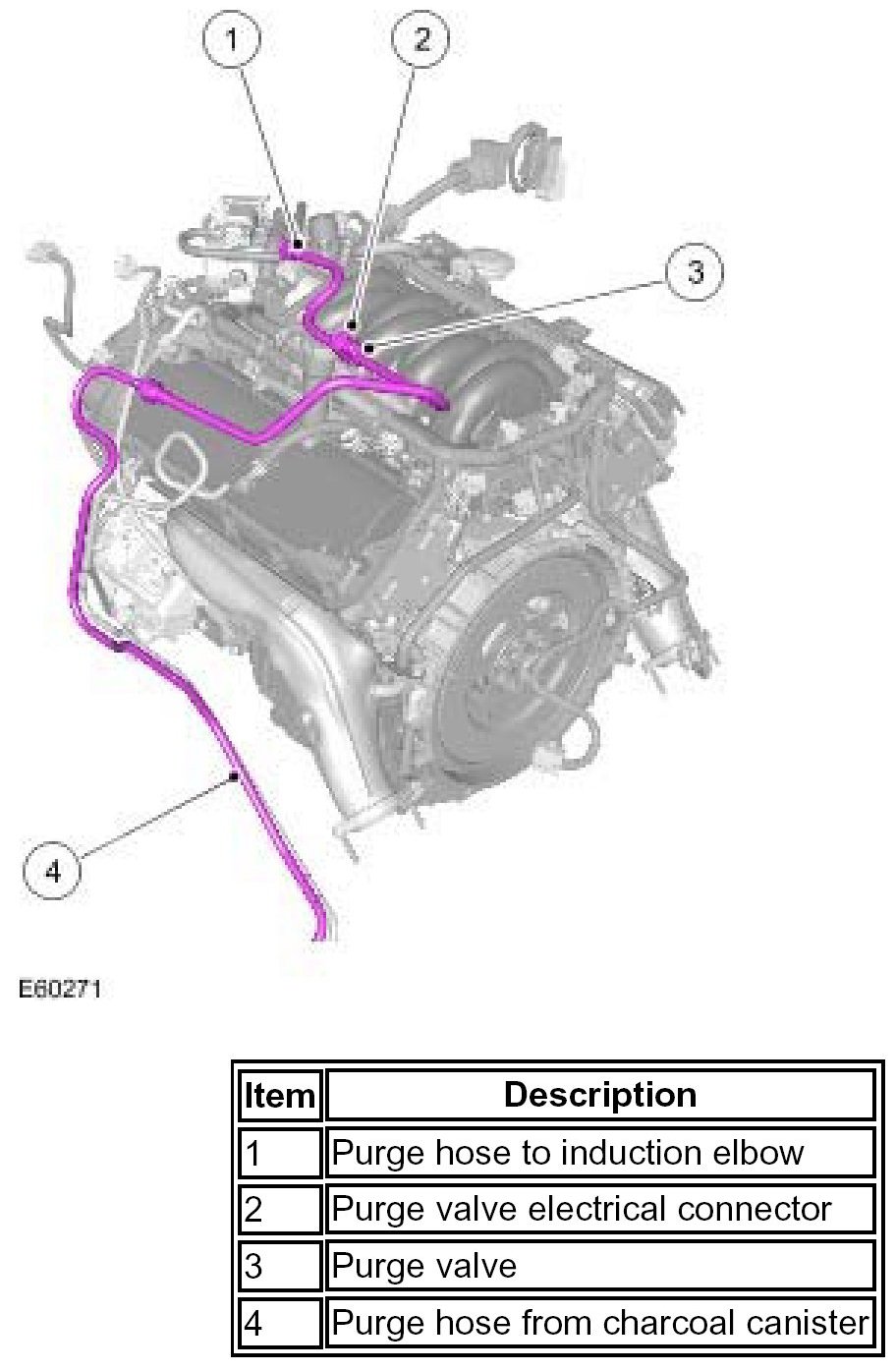 1

2

3

4

E60271

| Item | Description |
|---|---|
| 1 | Purge hose to induction elbow |
| 2 | Purge valve electrical connector |
| 3 | Purge valve |
| 4 | Purge hose from charcoal canister |