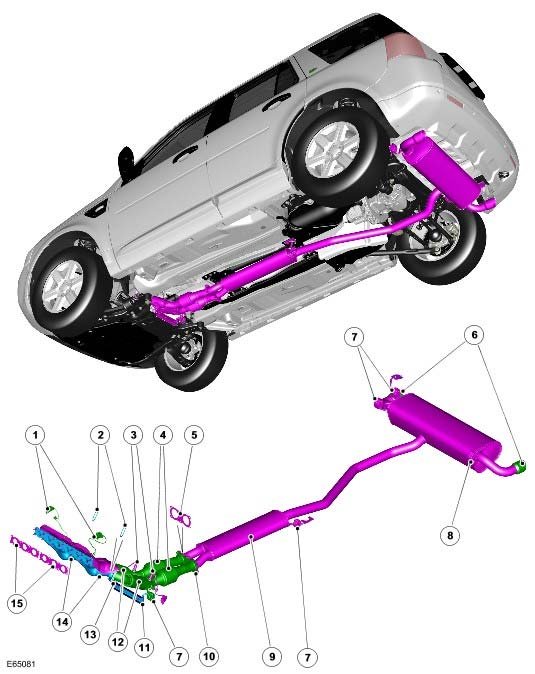 7
6
1
2
3
4
5
8
15
14
13
12
11
7
10
9
7
E65081